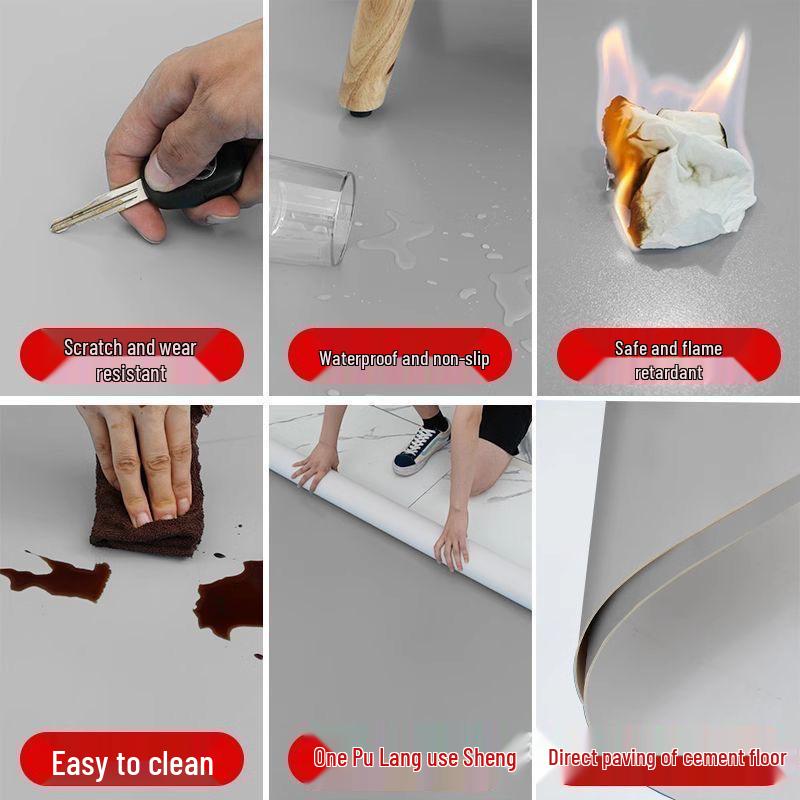 Scratch and wear resistant

Waterproof and non-slip

Safe and flame retardant

Easy to clean

One Pu Lang use Sheng

Direct paving of cement floor