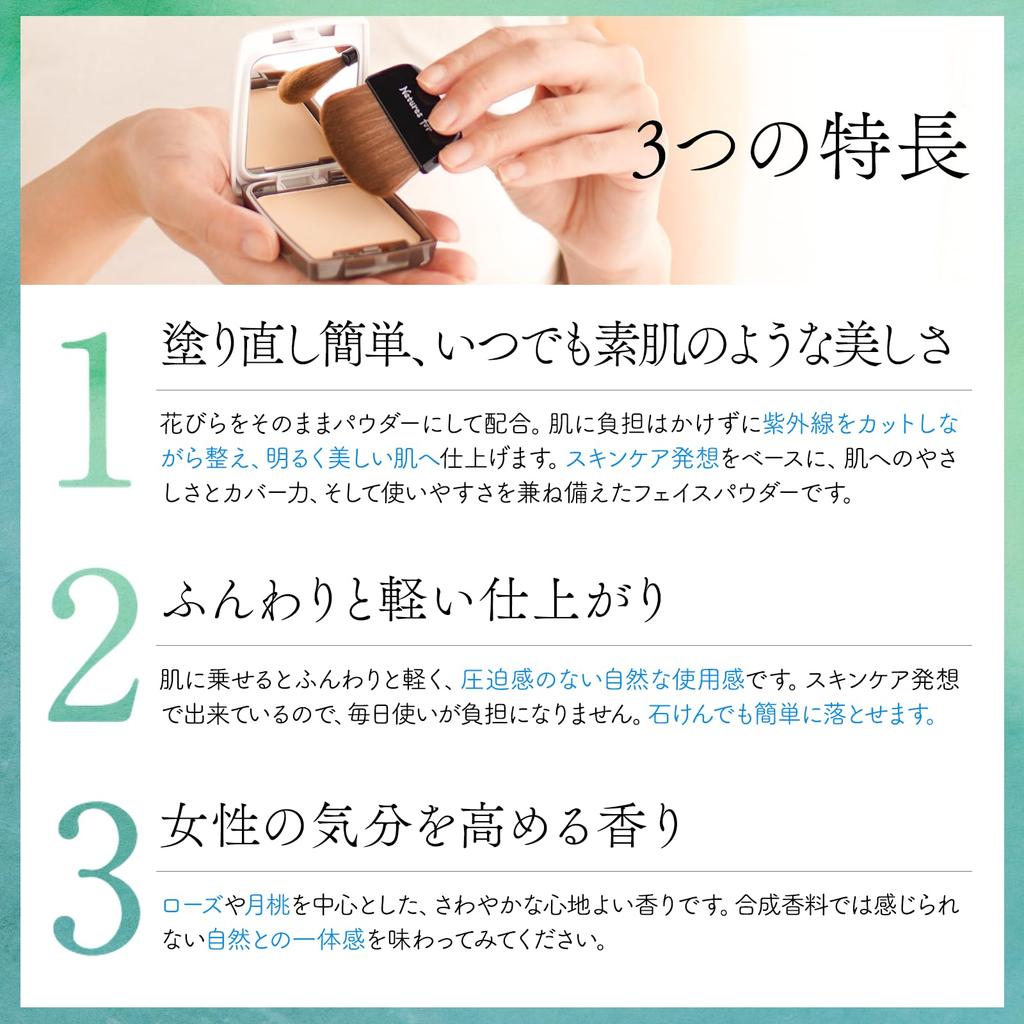 Natures For

3つの特長

1
塗り直し簡単、いつでも素肌のような美しさ

花びらをそのままパウダーにして配合。肌に負担はかけずに紫外線をカットしながら整え、明るく美しい肌へ仕上げます。スキンケア発想をベースに、肌へのやさしさとカバー力、そして使いやすさを兼ね備えたフェイスパウダーです。

2
ふんわりと軽い仕上がり

肌に乗せるとふんわりと軽く、圧迫感のない自然な使用感です。スキンケア発想で出来ているので、毎日使いが負担になりません。石けんでも簡単に落とせます。

3
女性の気分を高める香り

ローズや月桃を中心とした、さわやかな心地よい香りです。合成香料では感じられない自然との一体感を味わってみてください。