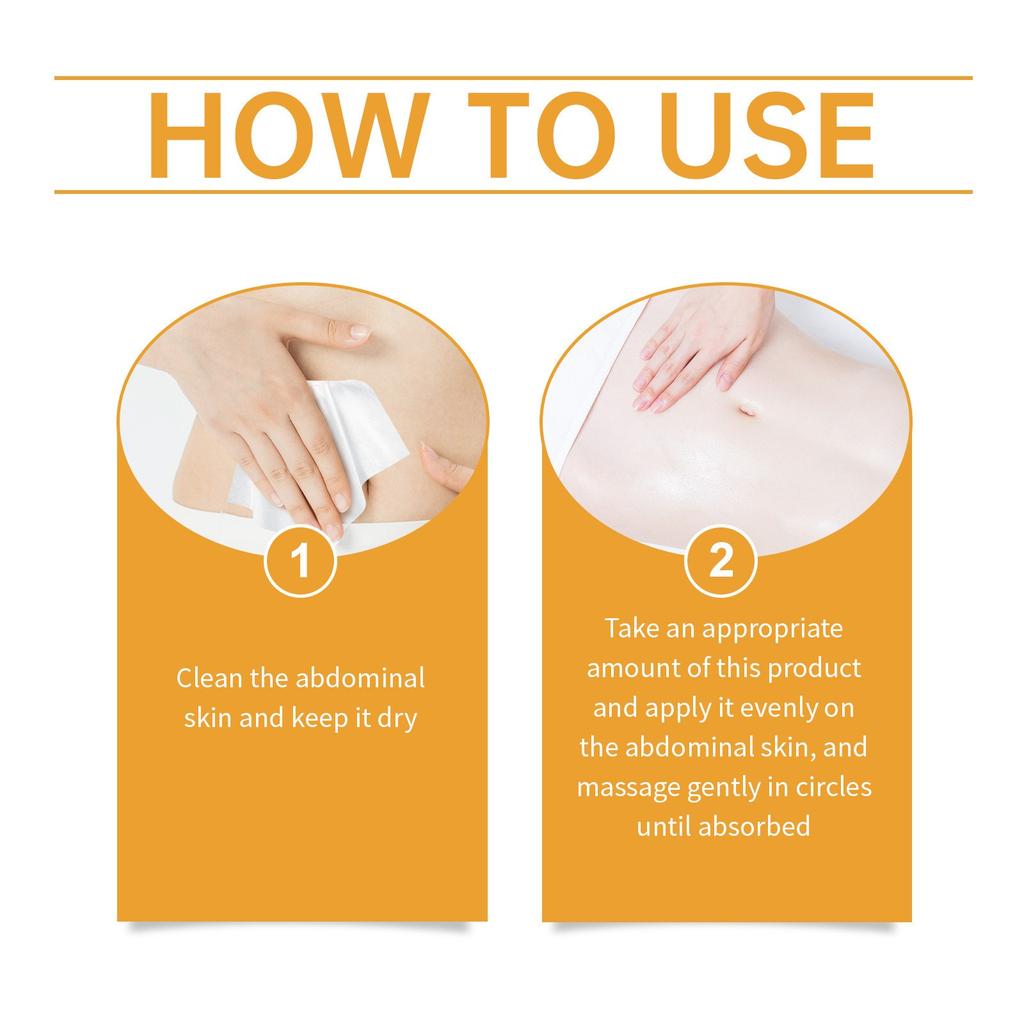 HOW TO USE

1

Clean the abdominal skin and keep it dry

2

Take an appropriate amount of this product and apply it evenly on the abdominal skin, and massage gently in circles until absorbed