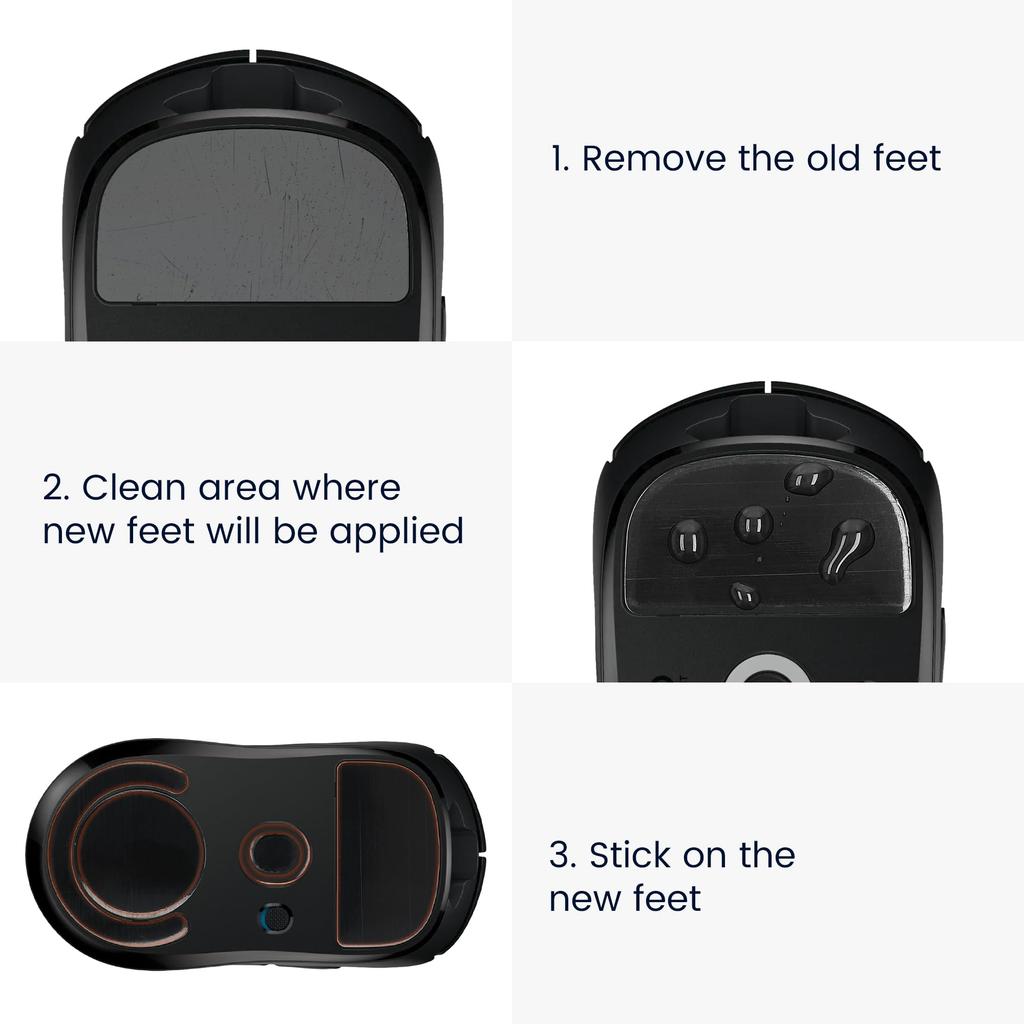 1. Remove the old feet

2. Clean area where new feet will be applied

3. Stick on the new feet