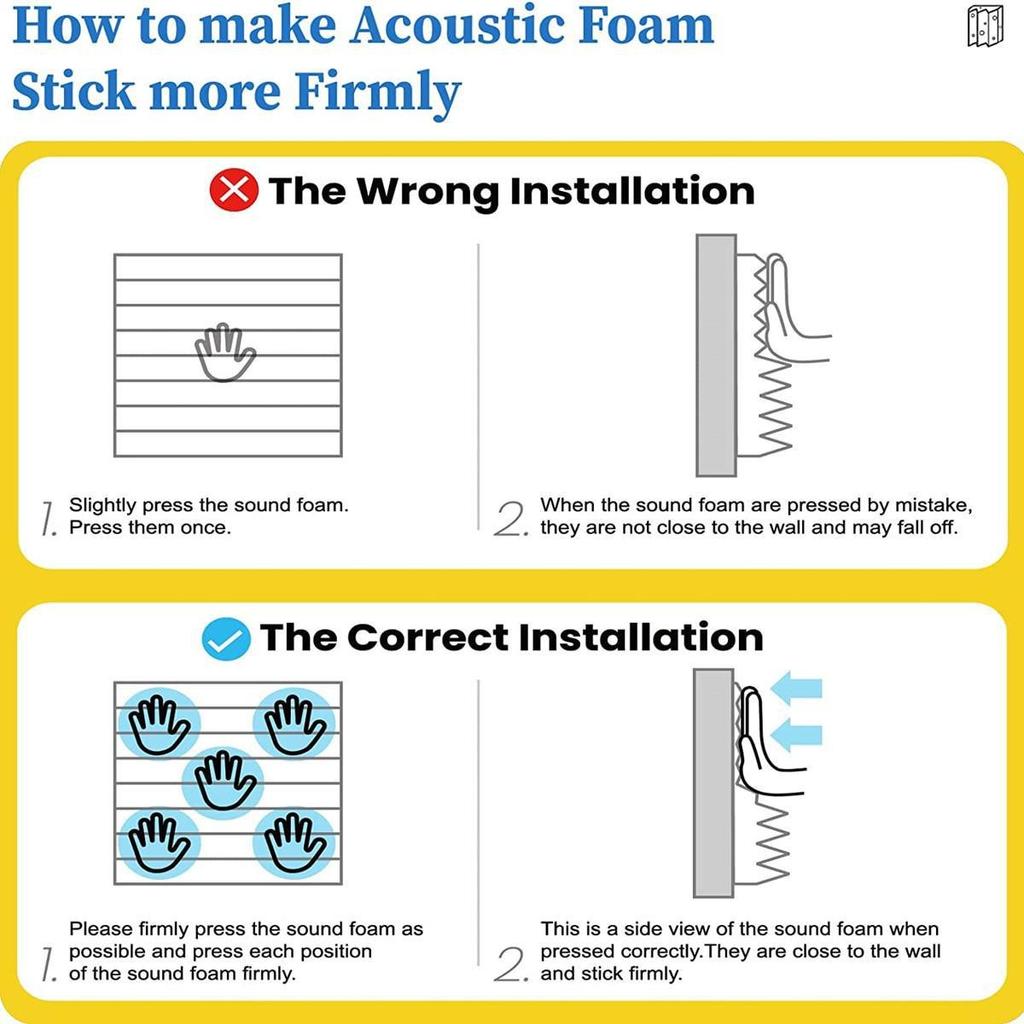 How to make Acoustic Foam Stick more Firmly

The Wrong Installation

1. Slightly press the sound foam. Press them once.

2. When the sound foam are pressed by mistake, they are not close to the wall and may fall off.

The Correct Installation

1. Please firmly press the sound foam as possible and press each position of the sound foam firmly.

2. This is a side view of the sound foam when pressed correctly.They are close to the wall and stick firmly.