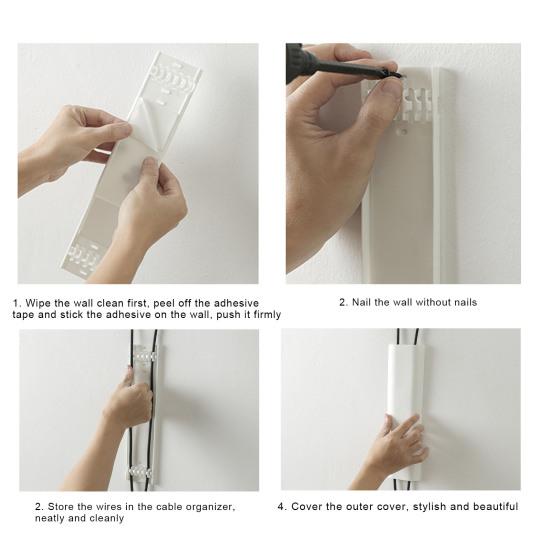 1. Wipe the wall clean first, peel off the adhesive tape and stick the adhesive on the wall, push it firmly

2. Nail the wall without nails

2. Store the wires in the cable organizer, neatly and cleanly

4. Cover the outer cover, stylish and beautiful