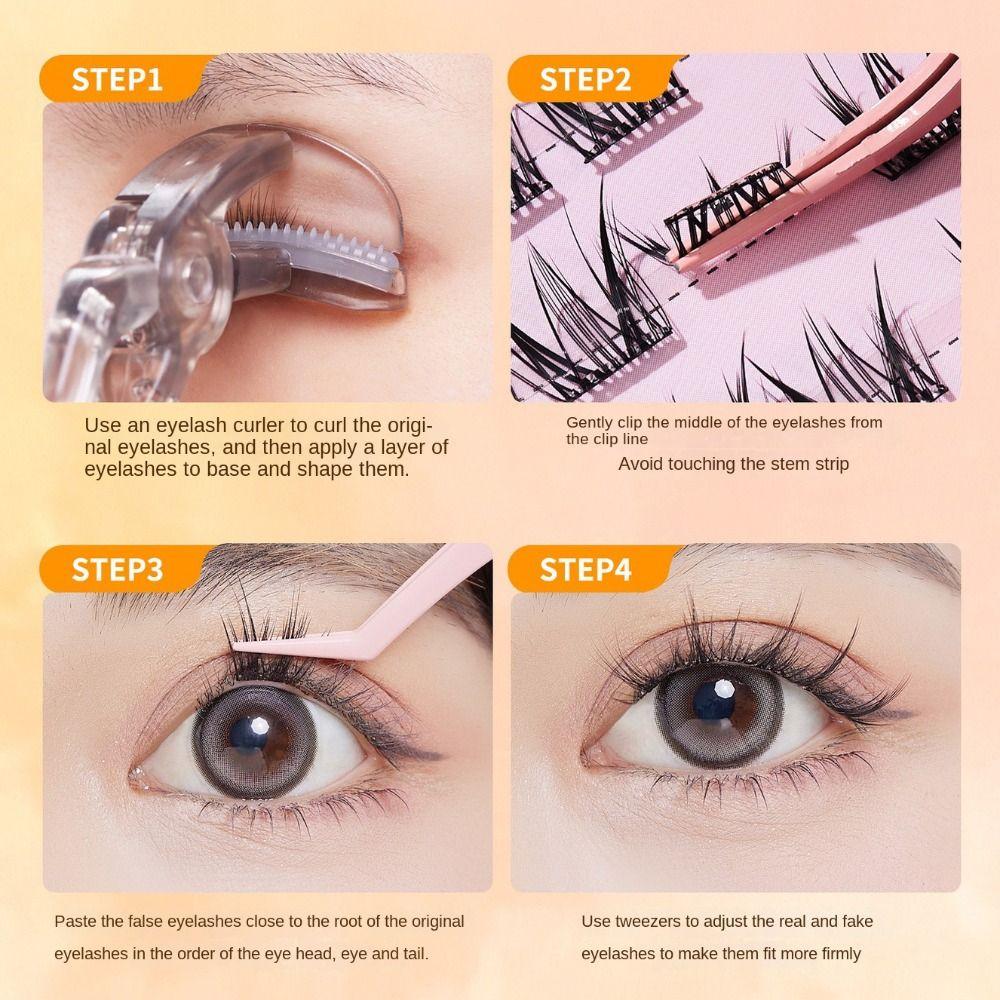 STEP1

Use an eyelash curler to curl the original eyelashes, and then apply a layer of eyelashes to base and shape them.

STEP2

Gently clip the middle of the eyelashes from the clip line

Avoid touching the stem strip

STEP3

Paste the false eyelashes close to the root of the original eyelashes in the order of the eye head, eye and tail.

STEP4

Use tweezers to adjust the real and fake eyelashes to make them fit more firmly