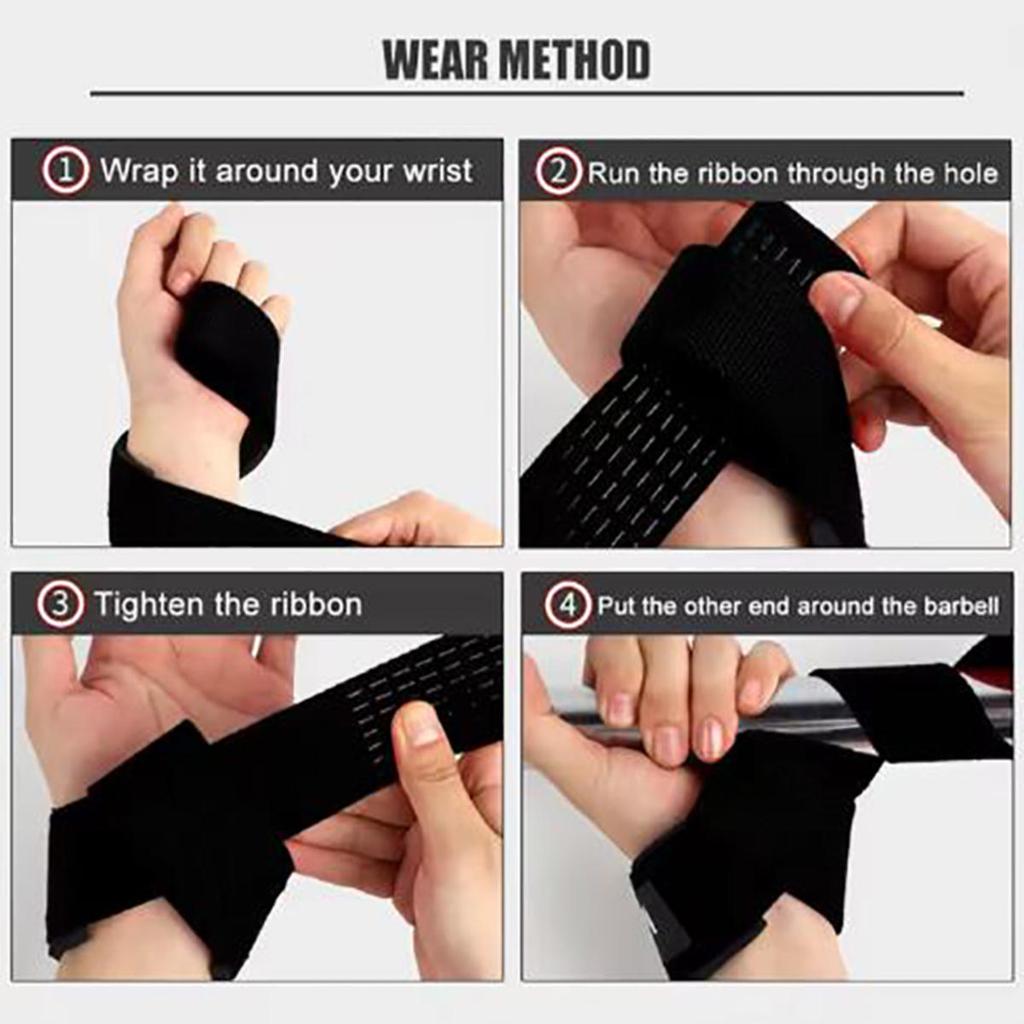 WEAR METHOD

1 Wrap it around your wrist

2 Run the ribbon through the hole

3 Tighten the ribbon

4 Put the other end around the barbell