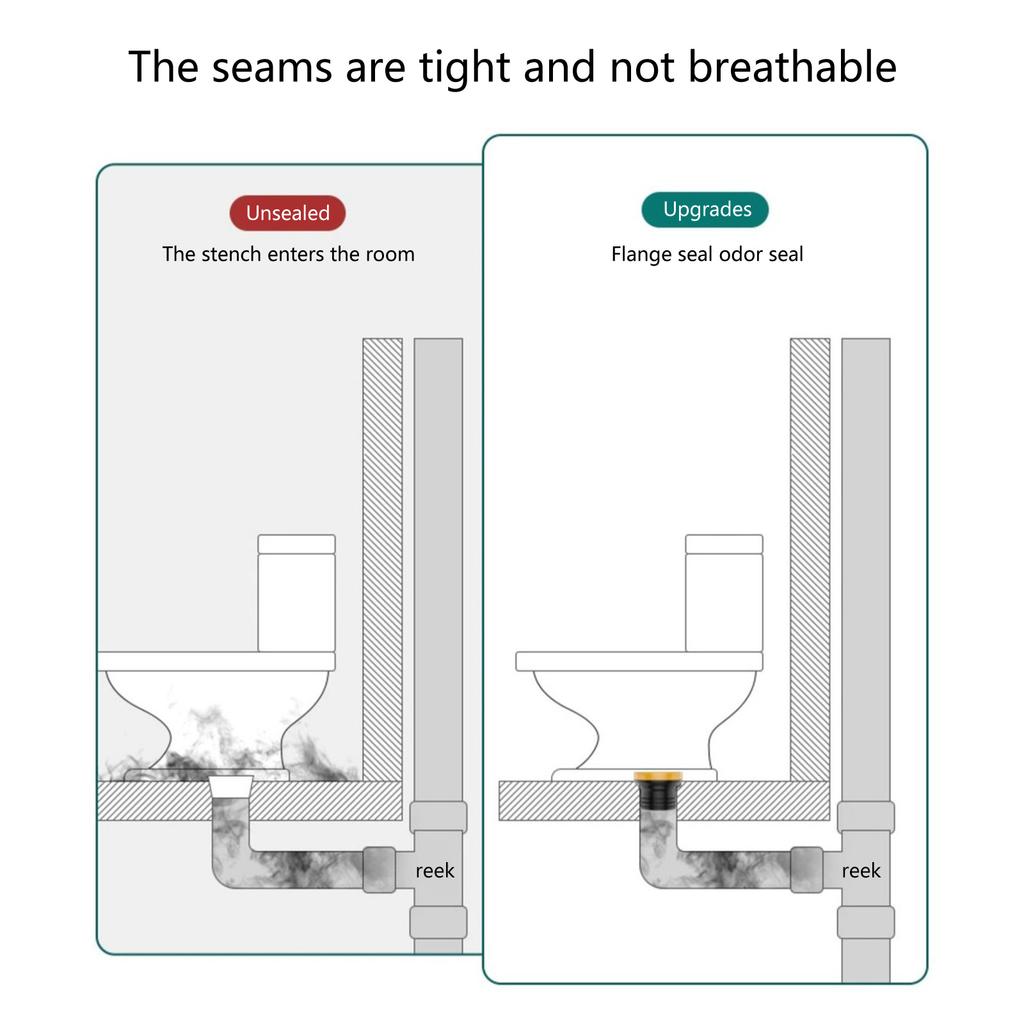 The seams are tight and not breathable

Unsealed
The stench enters the room

reek

Upgrades
Flange seal odor seal

reek