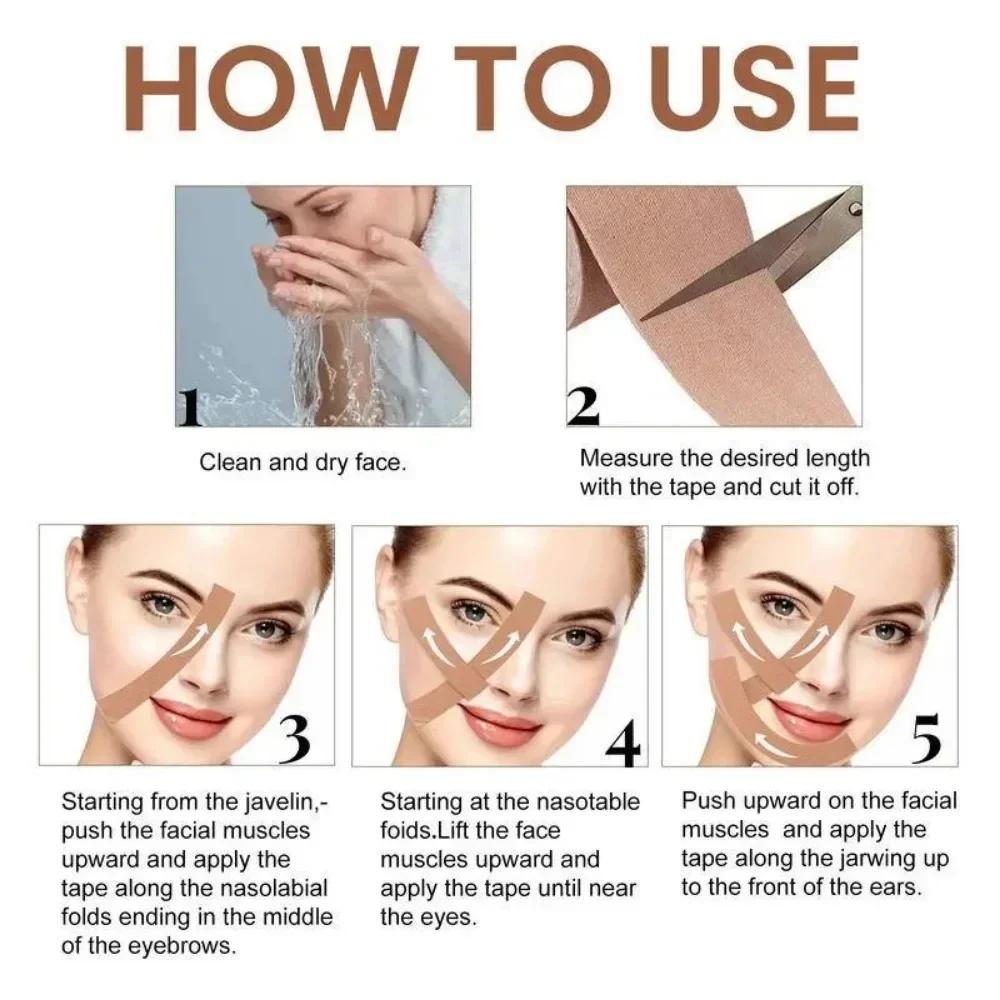 HOW TO USE

1

Clean and dry face.

2

Measure the desired length with the tape and cut it off.

3

Starting from the javelin,- push the facial muscles upward and apply the tape along the nasolabial folds ending in the middle of the eyebrows.

4

Starting at the nasotable foids.Lift the face muscles upward and apply the tape until near the eyes.

5

Push upward on the facial muscles and apply the tape along the jarwing up to the front of the ears.