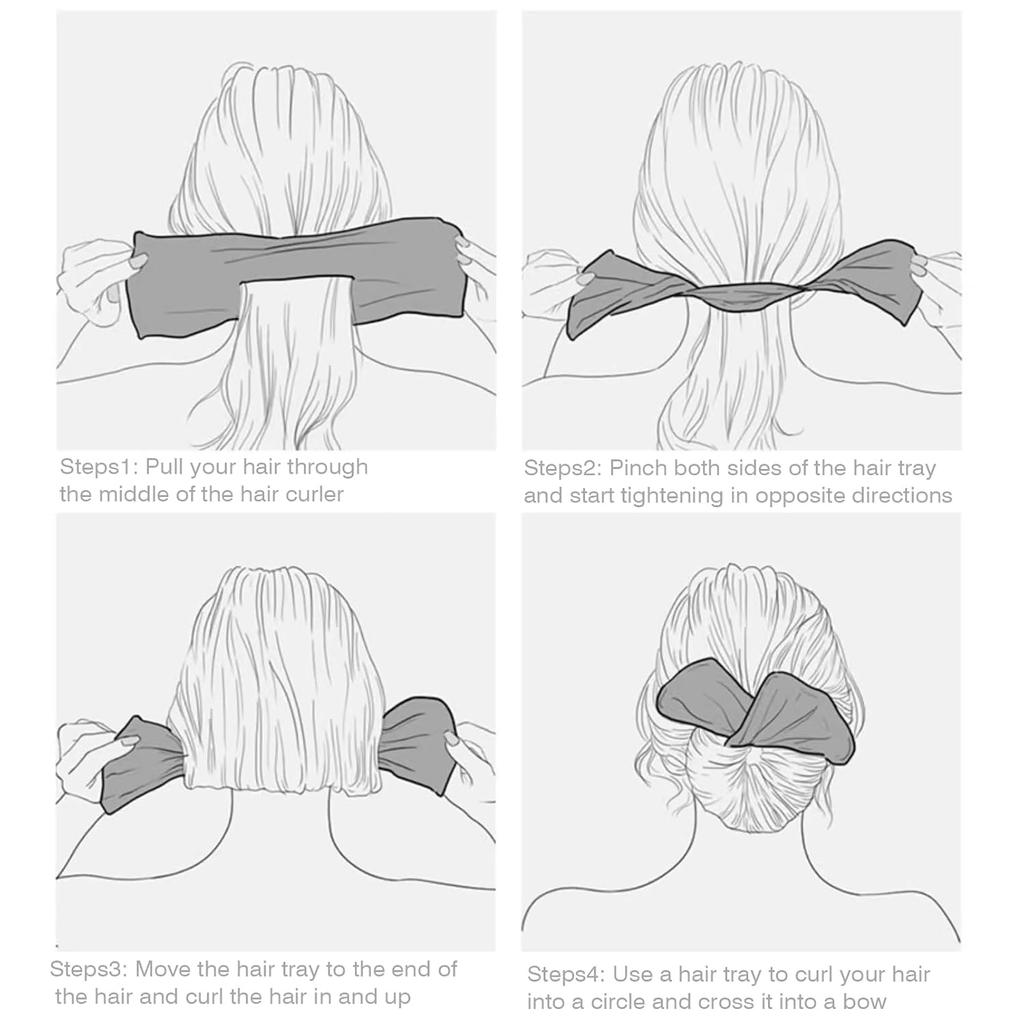 Steps1: Pull your hair through the middle of the hair curler

Steps2: Pinch both sides of the hair tray and start tightening in opposite directions

Steps3: Move the hair tray to the end of the hair and curl the hair in and up

Steps4: Use a hair tray to curl your hair into a circle and cross it into a bow