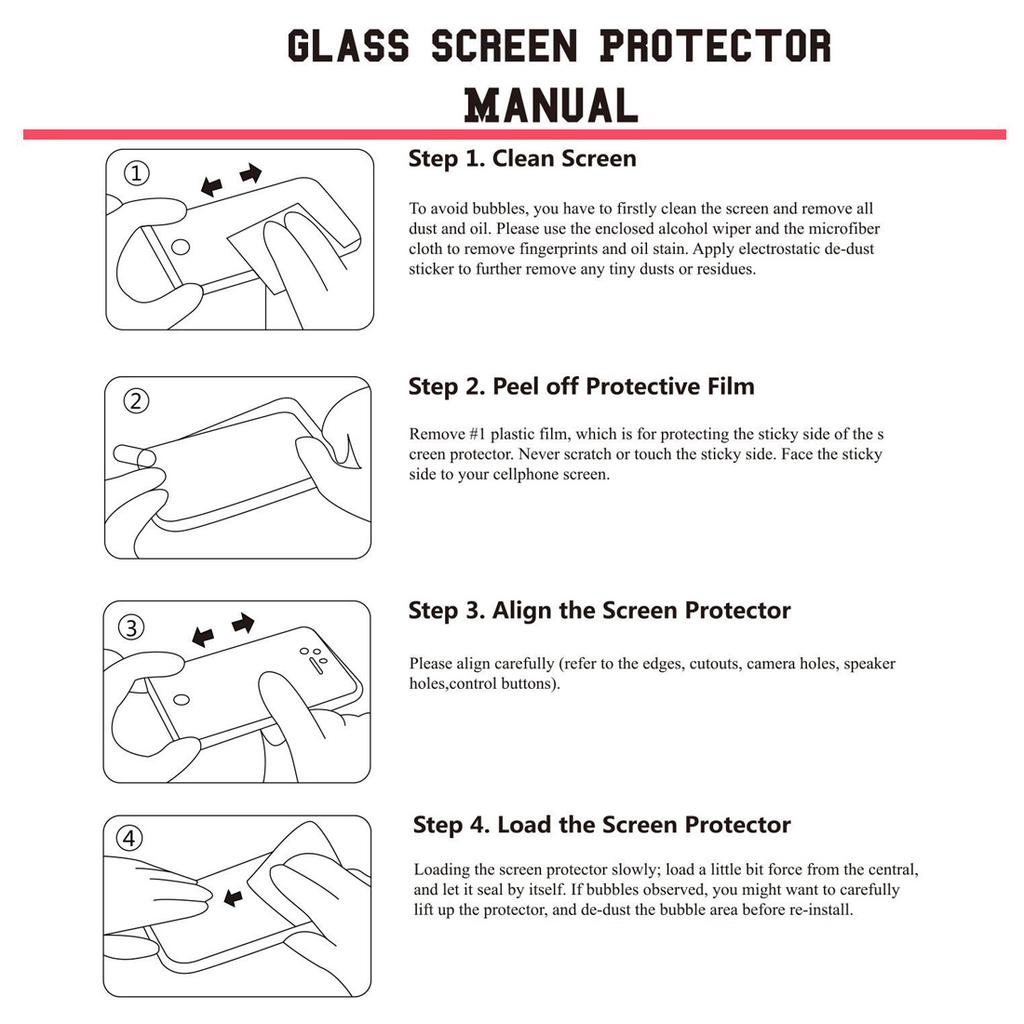 GLASS SCREEN PROTECTOR MANUAL

①

Step 1. Clean Screen

To avoid bubbles, you have to firstly clean the screen and remove all dust and oil. Please use the enclosed alcohol wiper and the microfiber cloth to remove fingerprints and oil stain. Apply electrostatic de-dust sticker to further remove any tiny dusts or residues.

②

Step 2. Peel off Protective Film

Remove #1 plastic film, which is for protecting the sticky side of the s creen protector. Never scratch or touch the sticky side. Face the sticky side to your cellphone screen.

③

Step 3. Align the Screen Protector

Please align carefully (refer to the edges, cutouts, camera holes, speaker holes,control buttons).

④

Step 4. Load the Screen Protector

Loading the screen protector slowly; load a little bit force from the central, and let it seal by itself. If bubbles observed, you might want to carefully lift up the protector, and de-dust the bubble area before re-install.