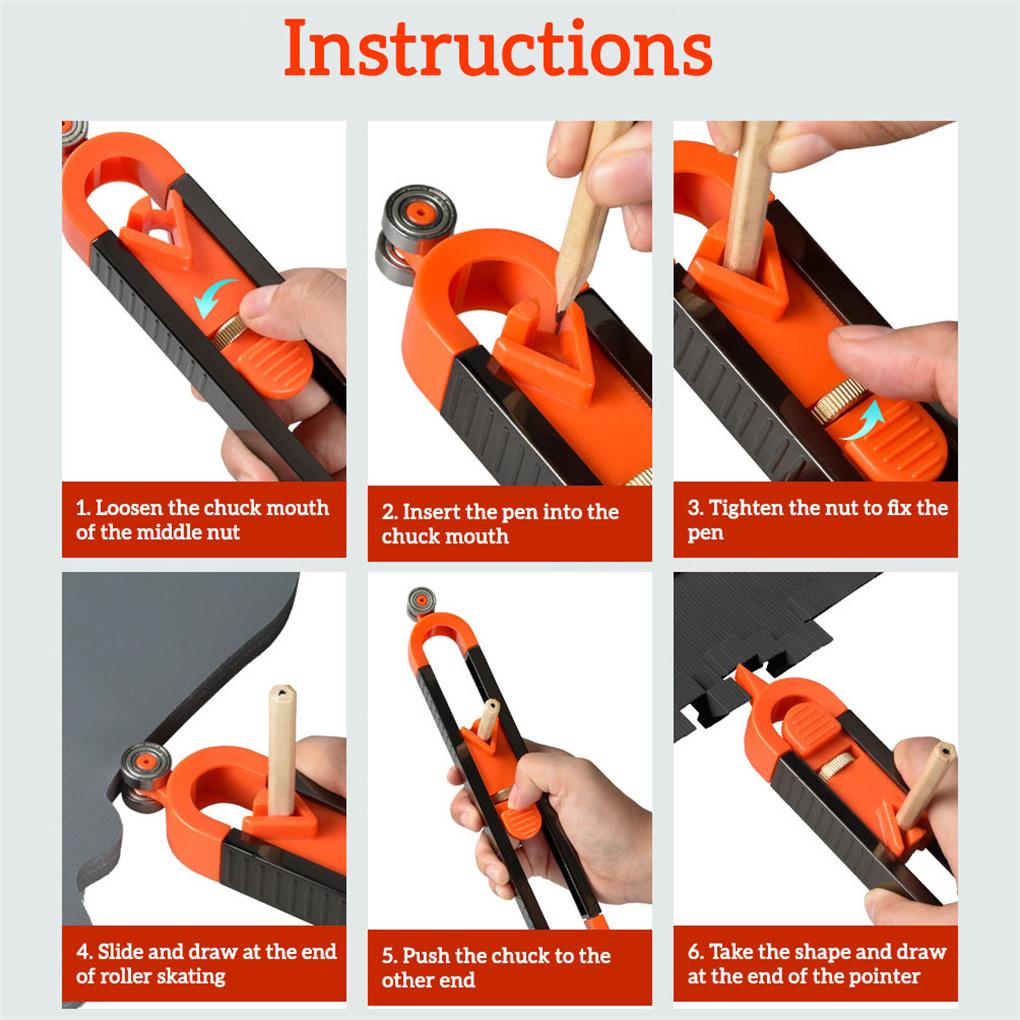 Instructions

1. Loosen the chuck mouth of the middle nut

2. Insert the pen into the chuck mouth

3. Tighten the nut to fix the pen

4. Slide and draw at the end of roller skating

5. Push the chuck to the other end

6. Take the shape and draw at the end of the pointer