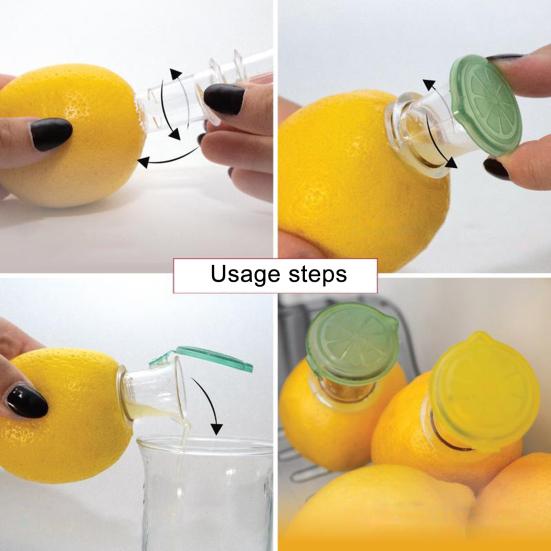 Usage steps