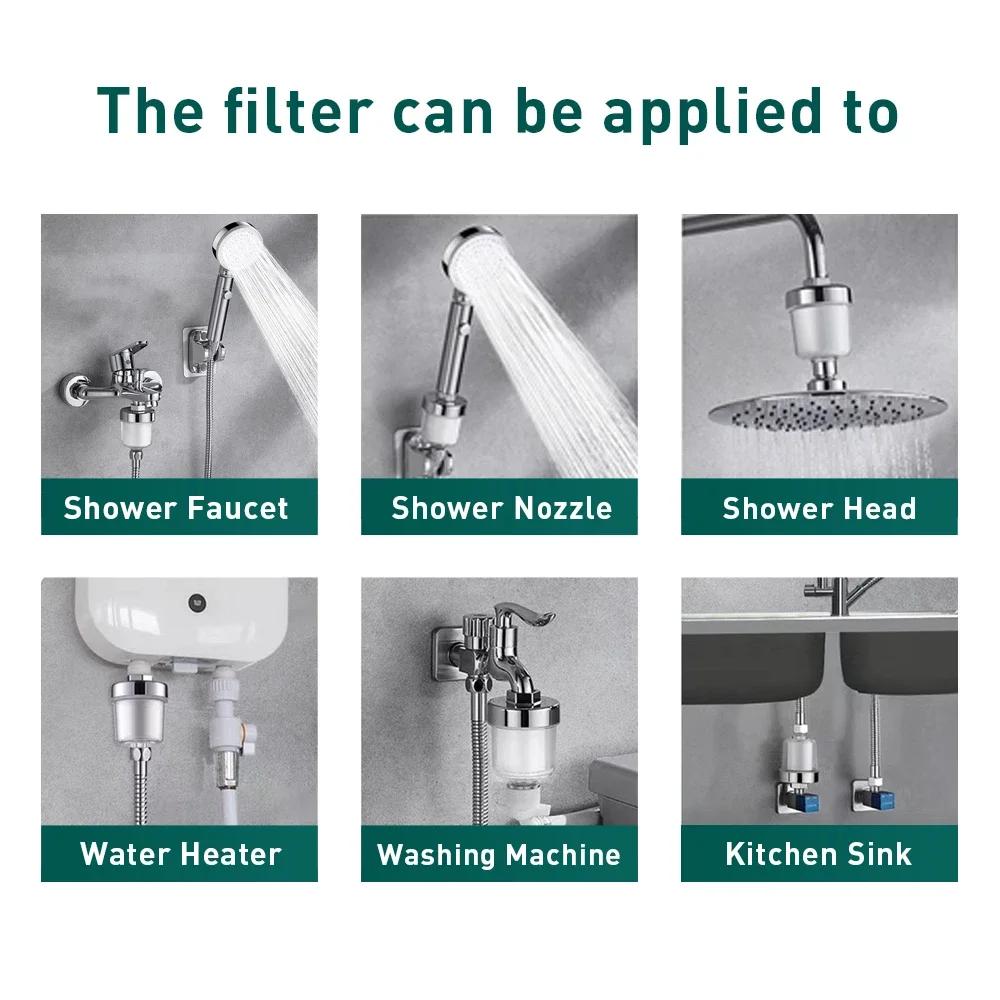 The filter can be applied to

Shower Faucet

Shower Nozzle

Shower Head

Water Heater

Washing Machine

Kitchen Sink