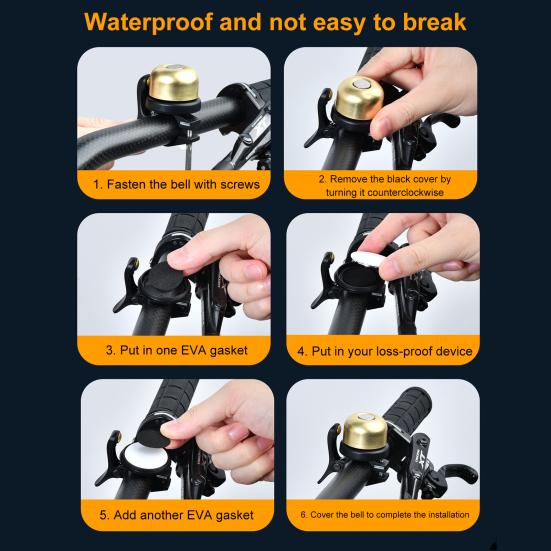 Waterproof and not easy to break

1. Fasten the bell with screws

2. Remove the black cover by turning it counterclockwise

3. Put in one EVA gasket

4. Put in your loss-proof device

5. Add another EVA gasket

6. Cover the bell to complete the installation