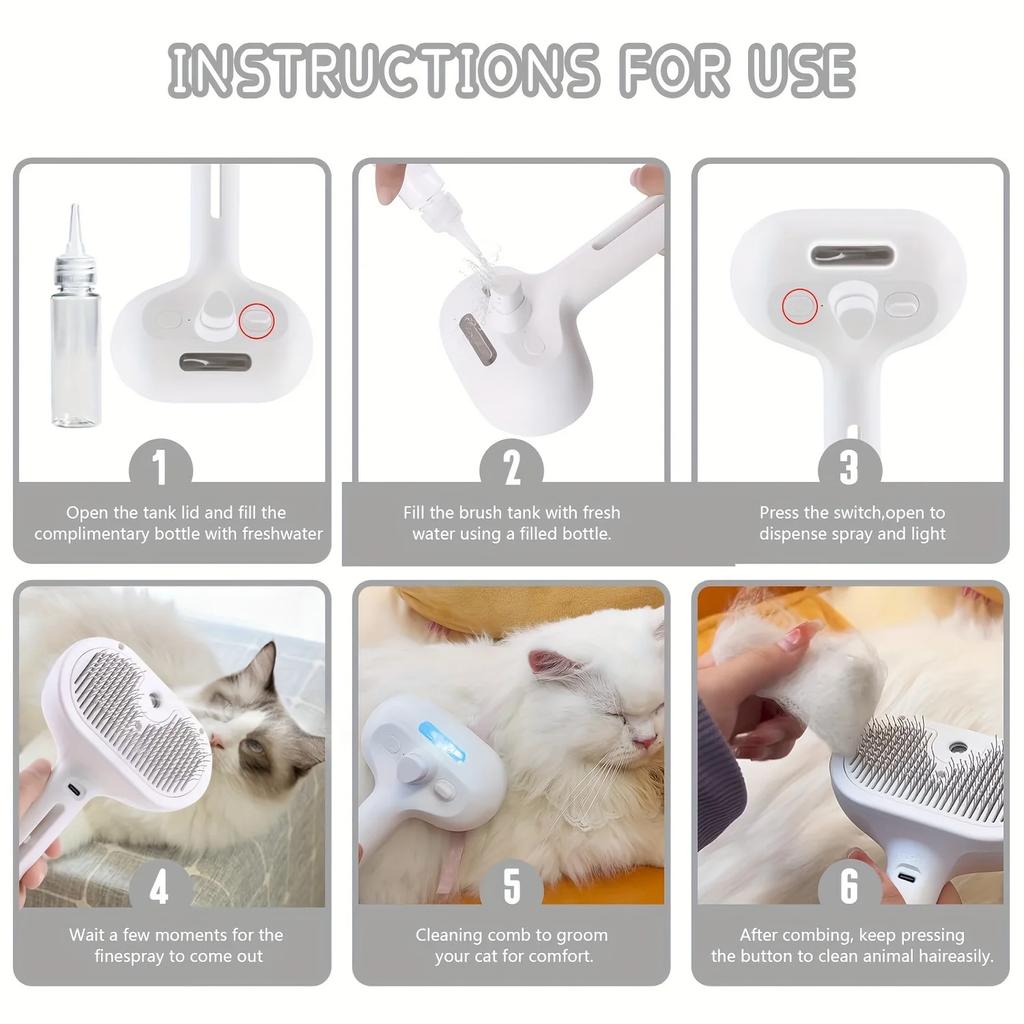 INSTRUCTIONS FOR USE

1

Open the tank lid and fill the complimentary bottle with freshwater

2

Fill the brush tank with fresh water using a filled bottle.

3

Press the switch,open to dispense spray and light

4

Wait a few moments for the finespray to come out

5

Cleaning comb to groom your cat for comfort.

6

After combing, keep pressing the button to clean animal haireasily.