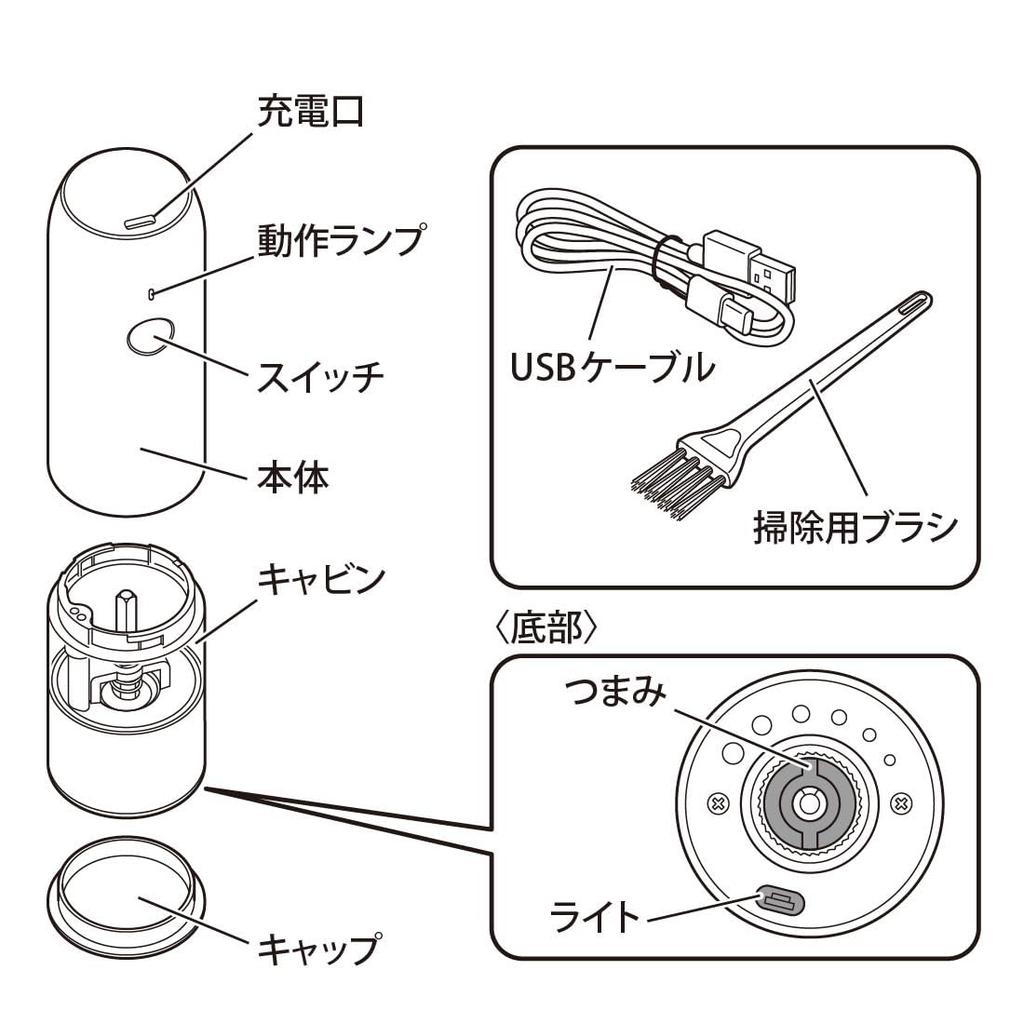 充電口

動作ランプ

スイッチ

本体

キャビン

キャップ

USBケーブル

掃除用ブラシ

〈底部〉

つまみ

ライト