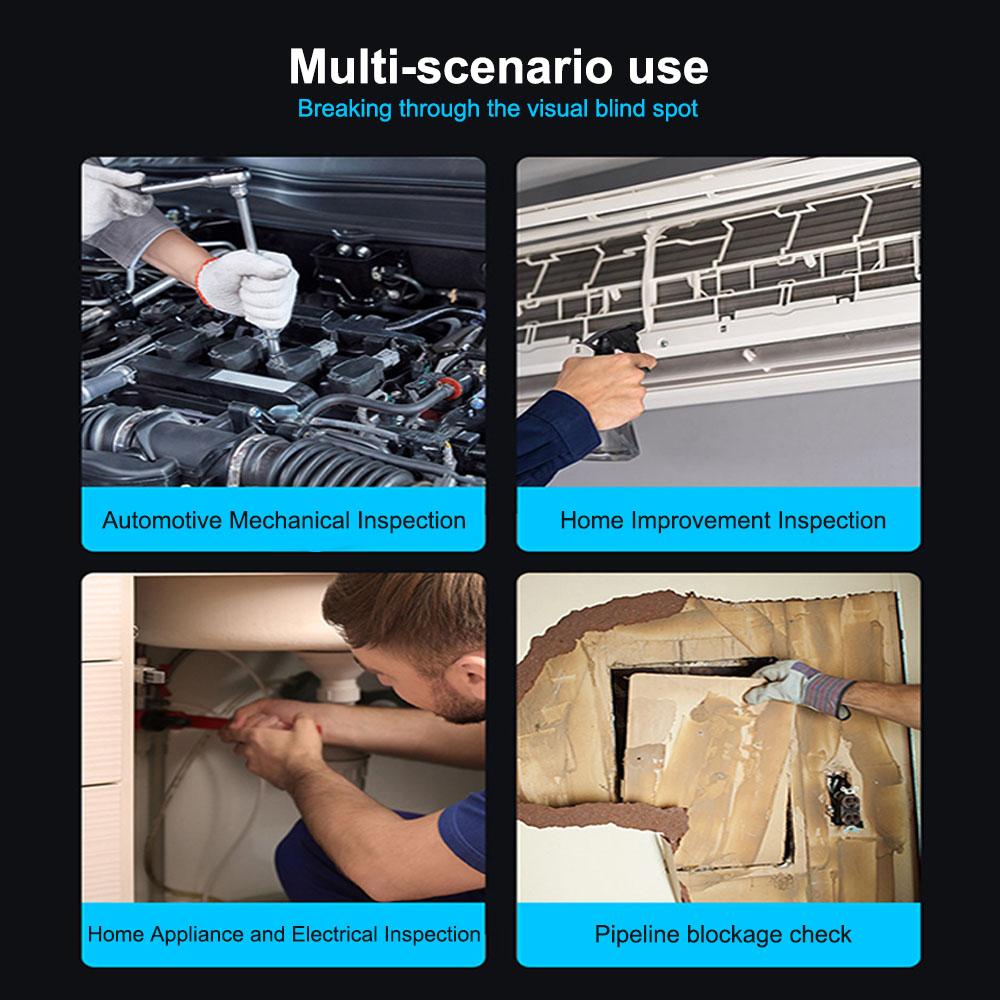 Multi-scenario use
Breaking through the visual blind spot

Automotive Mechanical Inspection

Home Improvement Inspection

Home Appliance and Electrical Inspection

Pipeline blockage check