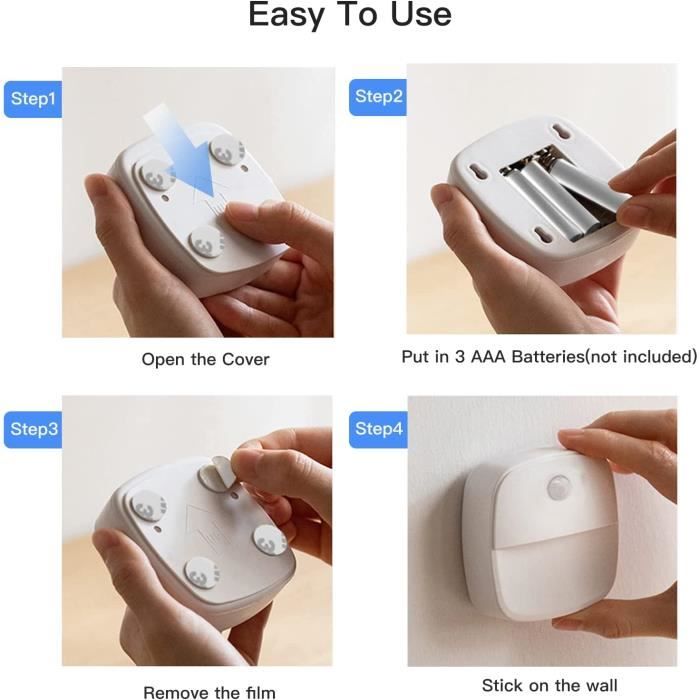 Easy To Use

Step1

Open the Cover

Step2

Put in 3 AAA Batteries(not included)

Step3

Remove the film

Step4

Stick on the wall