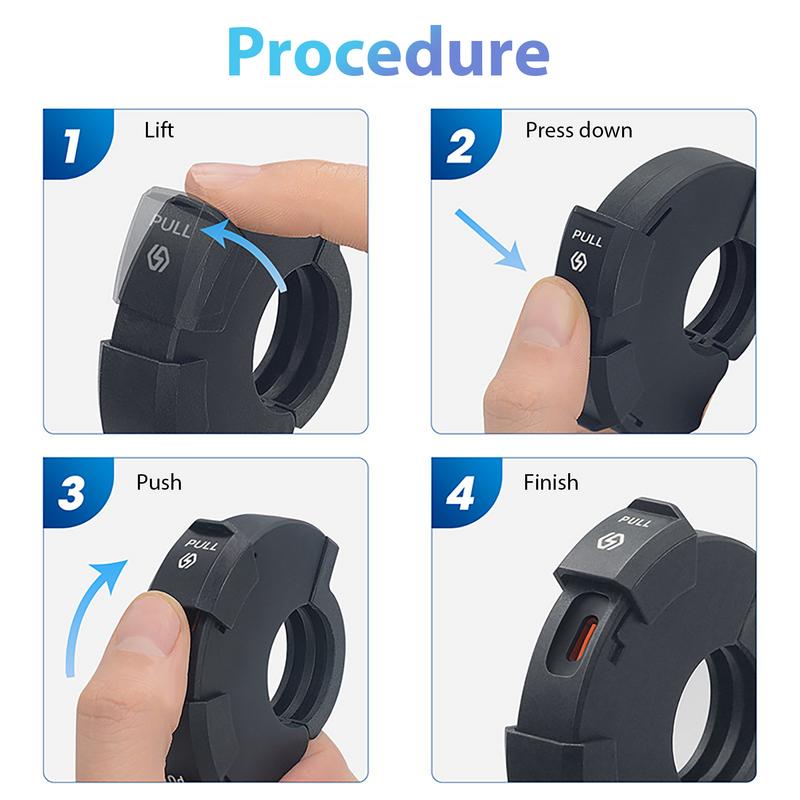 Procedure

1 Lift

PULL

2 Press down

PULL

3 Push

PULL

4 Finish

PULL