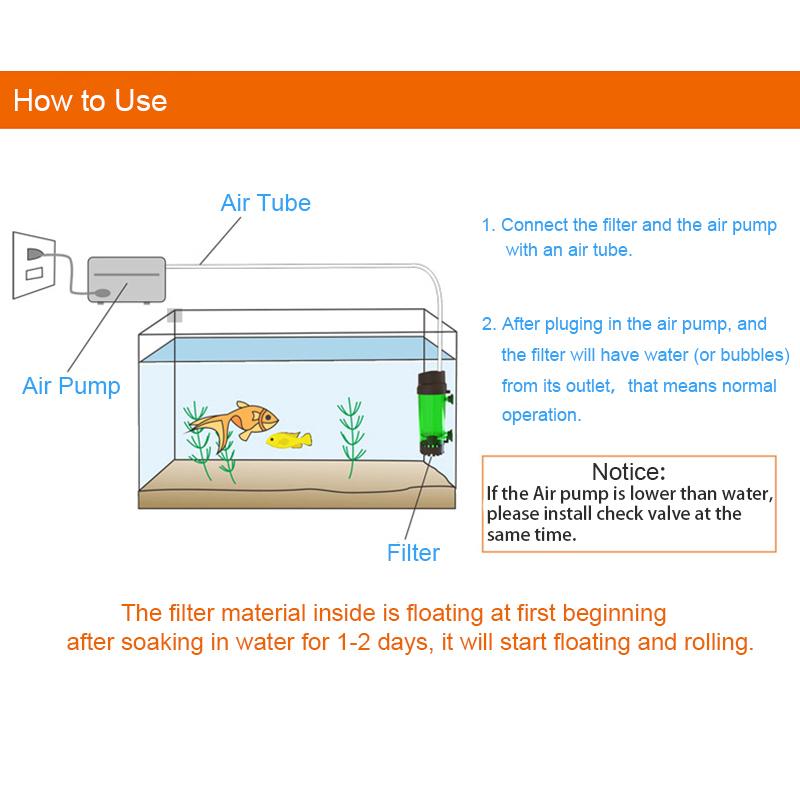 How to Use

Air Tube

Air Pump

Filter

1. Connect the filter and the air pump with an air tube.

2. After pluging in the air pump, and the filter will have water (or bubbles) from its outlet, that means normal operation.

Notice:
If the Air pump is lower than water, please install check valve at the same time.

The filter material inside is floating at first beginning
after soaking in water for 1-2 days, it will start floating and rolling.