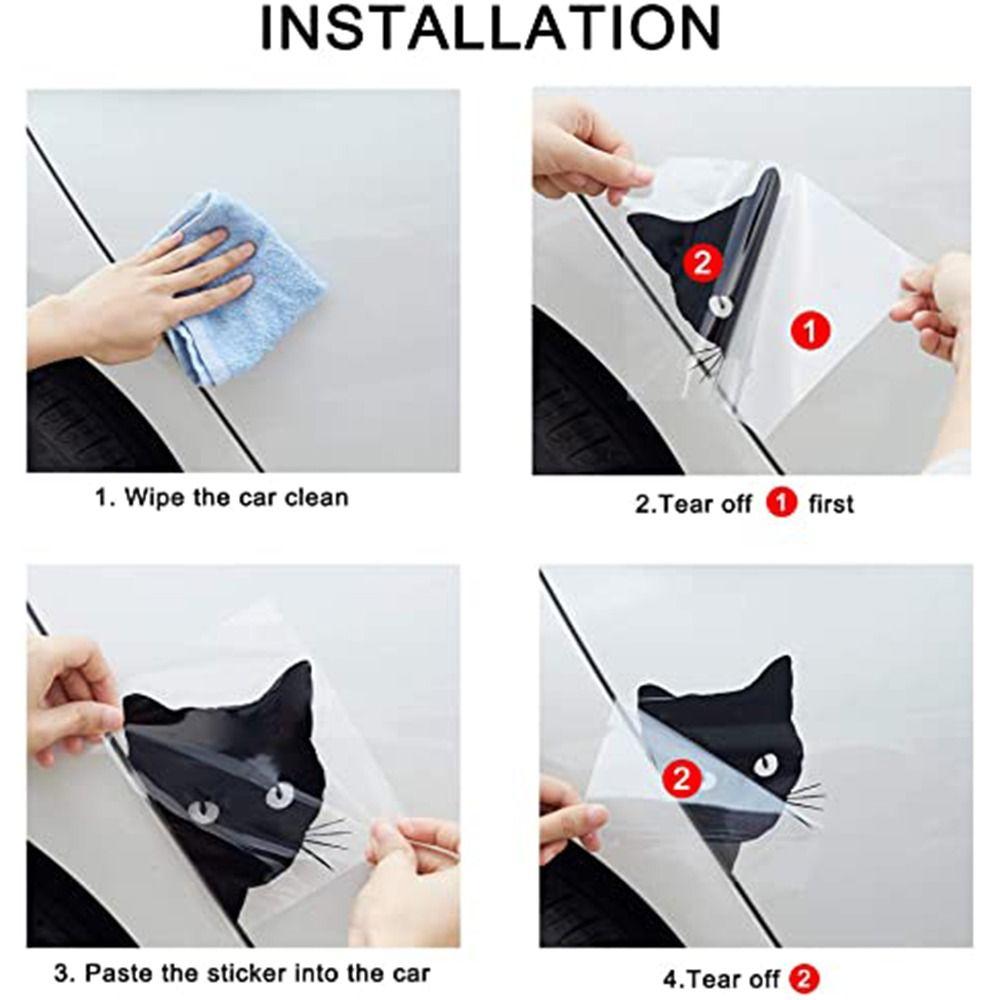 INSTALLATION

2

1

1. Wipe the car clean

2.Tear off 1 first

2

3. Paste the sticker into the car

4.Tear off 2