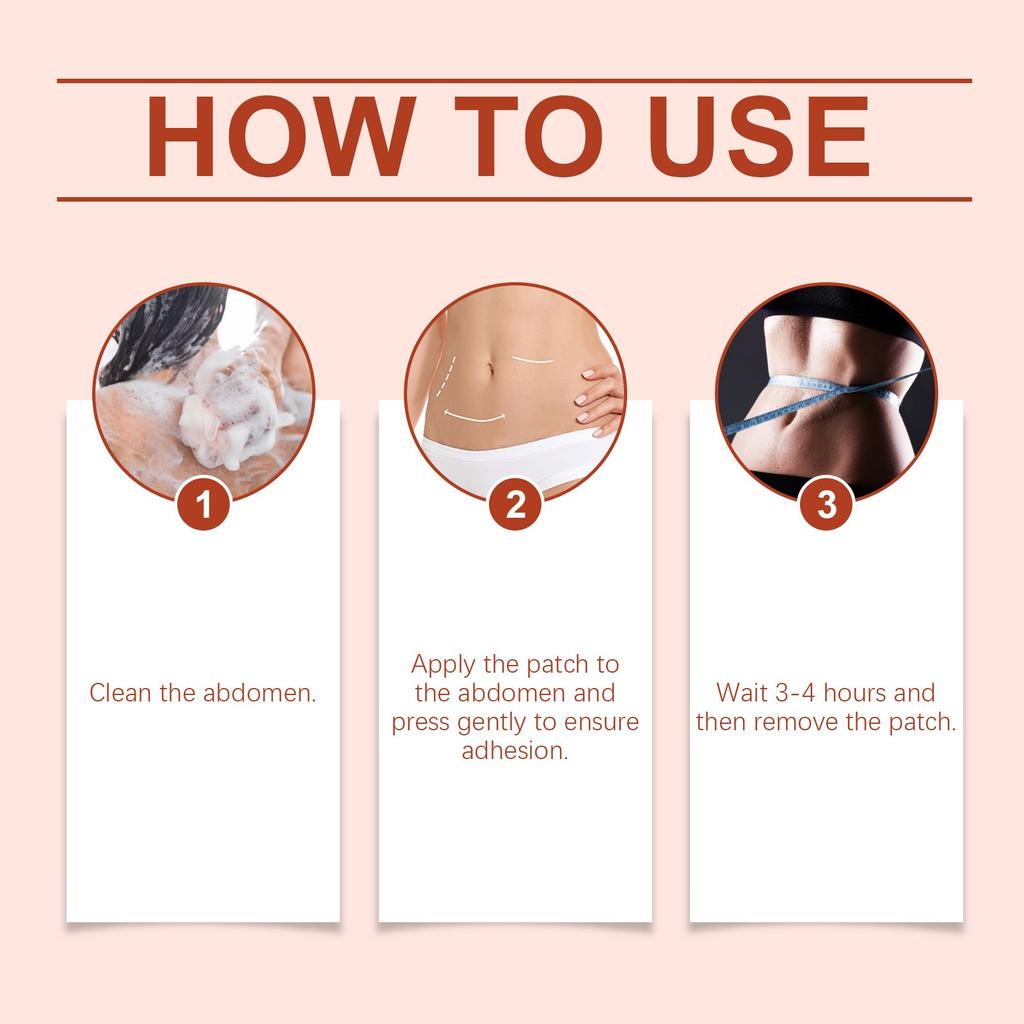 HOW TO USE

1

Clean the abdomen.

2

Apply the patch to the abdomen and press gently to ensure adhesion.

3

Wait 3-4 hours and then remove the patch.