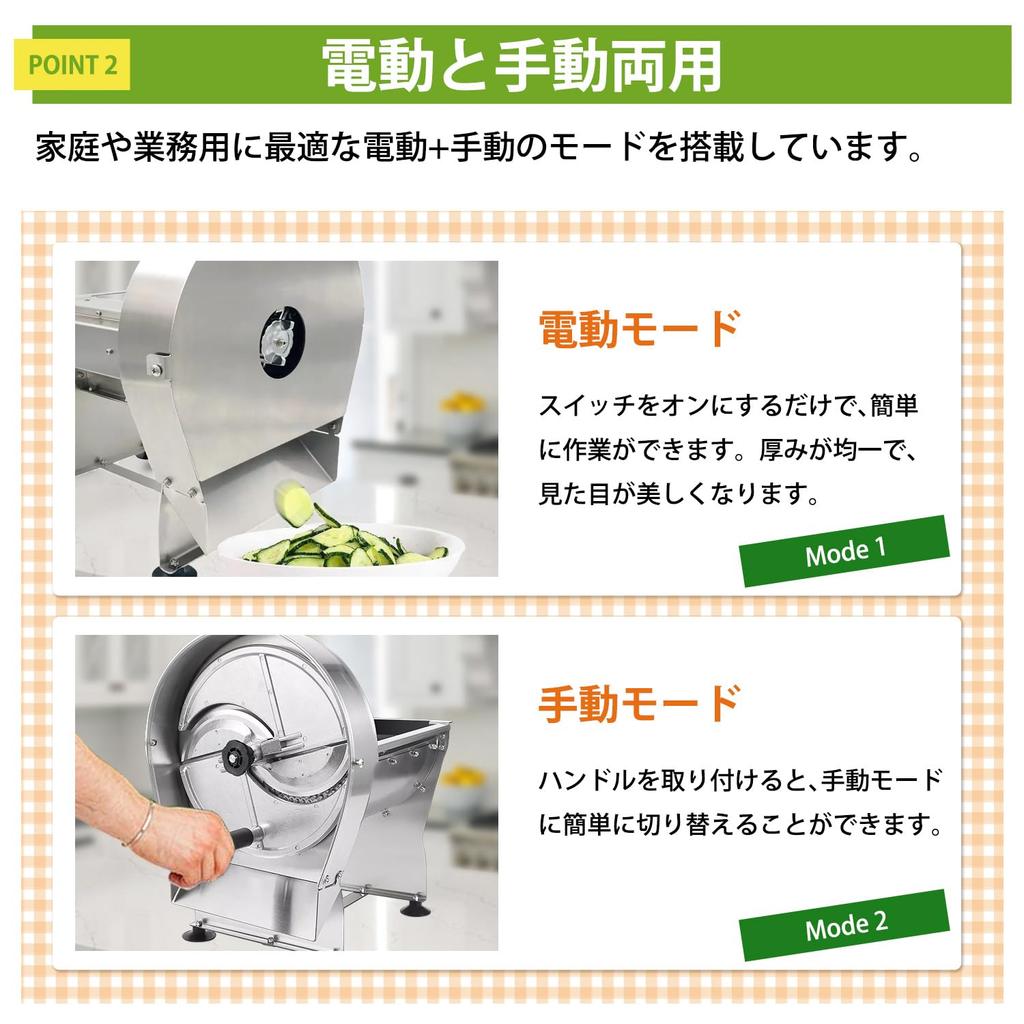 POINT 2

電動と手動両用

家庭や業務用に最適な電動+手動のモードを搭載しています。

電動モード

スイッチをオンにするだけで、簡単に作業ができます。厚みが均一で、見た目が美しくなります。

Mode 1

手動モード

ハンドルを取り付けると、手動モードに簡単に切り替えることができます。

Mode 2