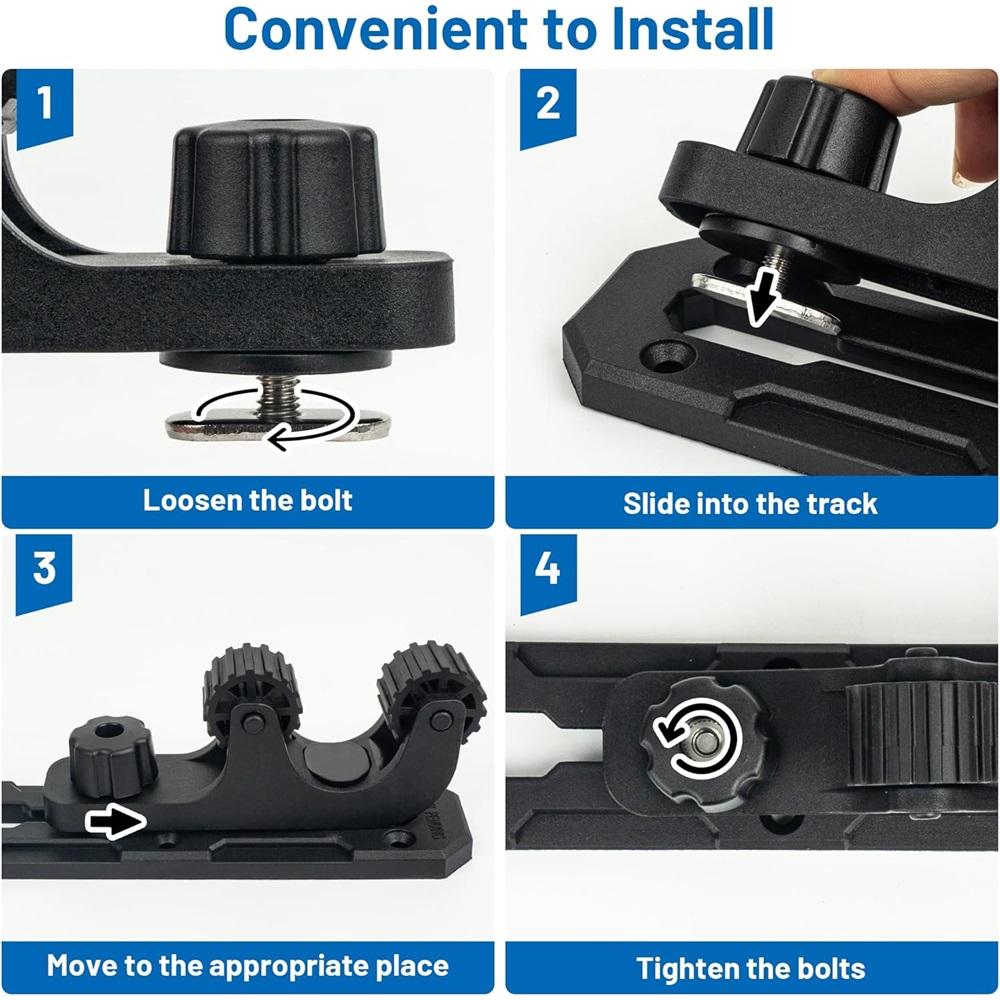 Convenient to Install

1

Loosen the bolt

2

Slide into the track

3

Move to the appropriate place

4

Tighten the bolts