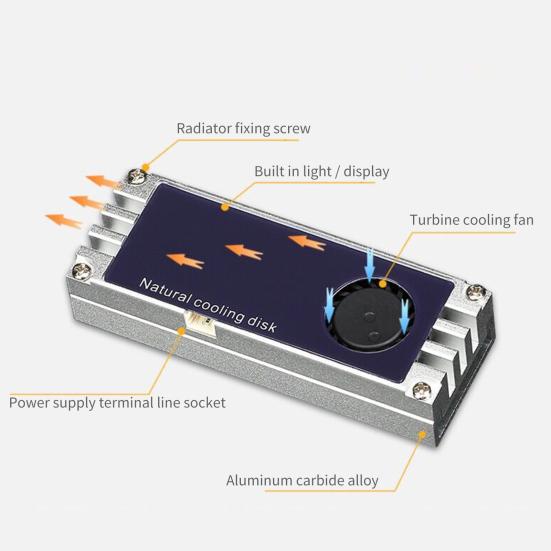 Radiator fixing screw

Built in light / display

Turbine cooling fan

Natural cooling disk

Power supply terminal line socket

Aluminum carbide alloy