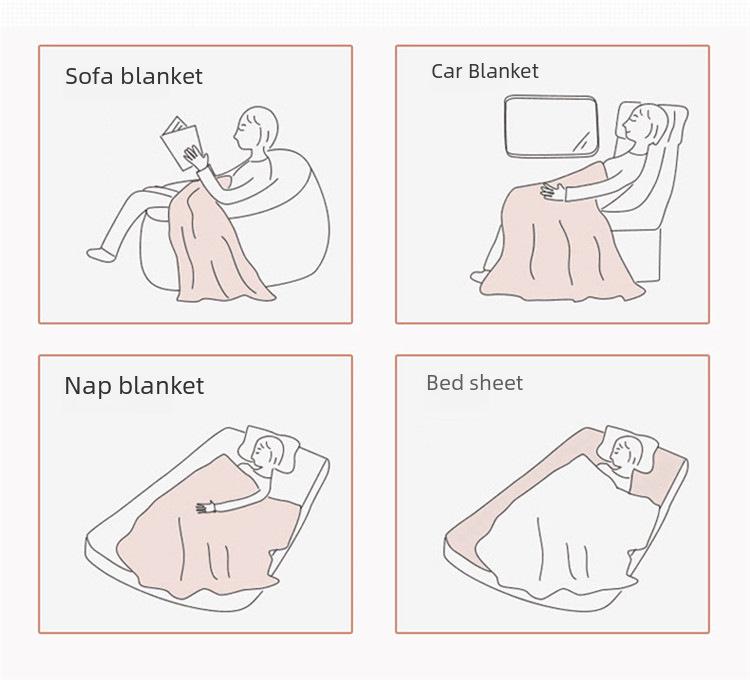 Sofa blanket

Car Blanket

Nap blanket

Bed sheet