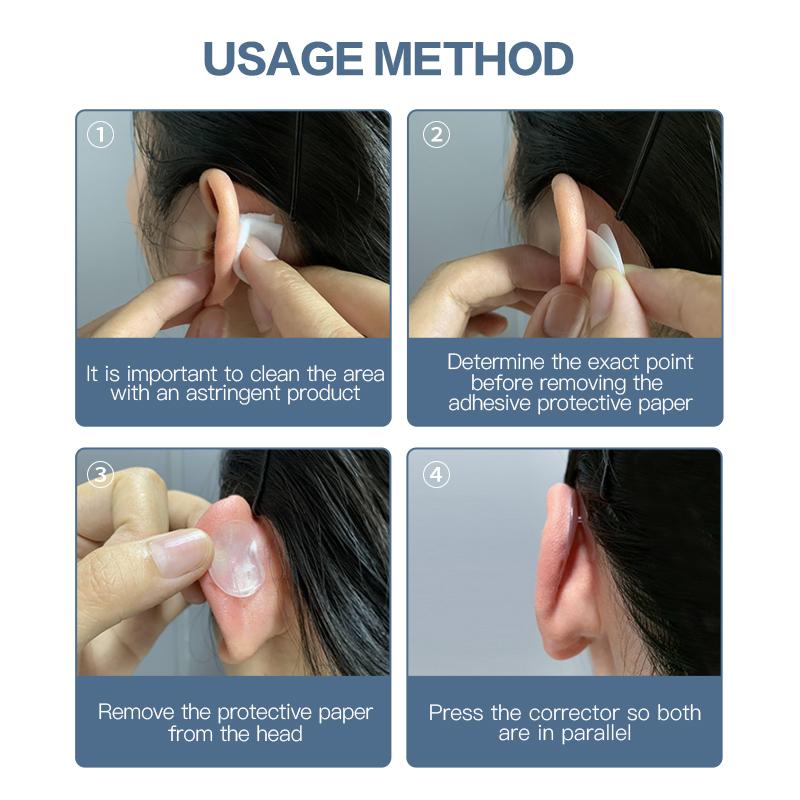 USAGE METHOD

①

It is important to clean the area with an astringent product

②

Determine the exact point before removing the adhesive protective paper

③

Remove the protective paper from the head

④

Press the corrector so both are in parallel