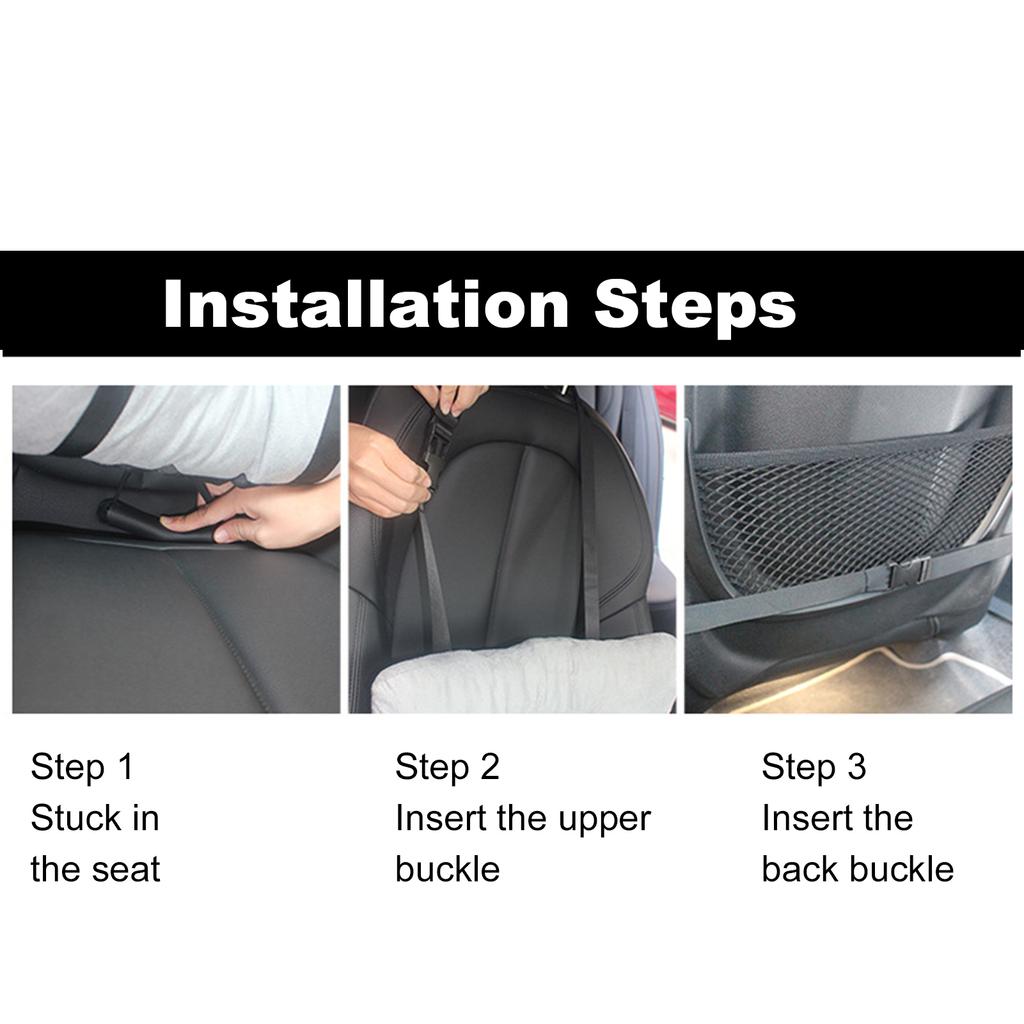 Installation Steps

Step 1
Stuck in the seat

Step 2
Insert the upper buckle

Step 3
Insert the back buckle