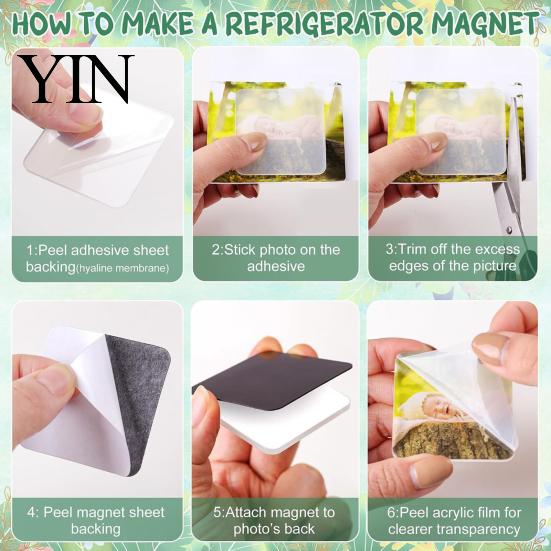 HOW TO MAKE A REFRIGERATOR MAGNET

YIN

1:Peel adhesive sheet backing(hyaline membrane)

2:Stick photo on the adhesive

3:Trim off the excess edges of the picture

4: Peel magnet sheet backing

5:Attach magnet to photo's back

6:Peel acrylic film for clearer transparency