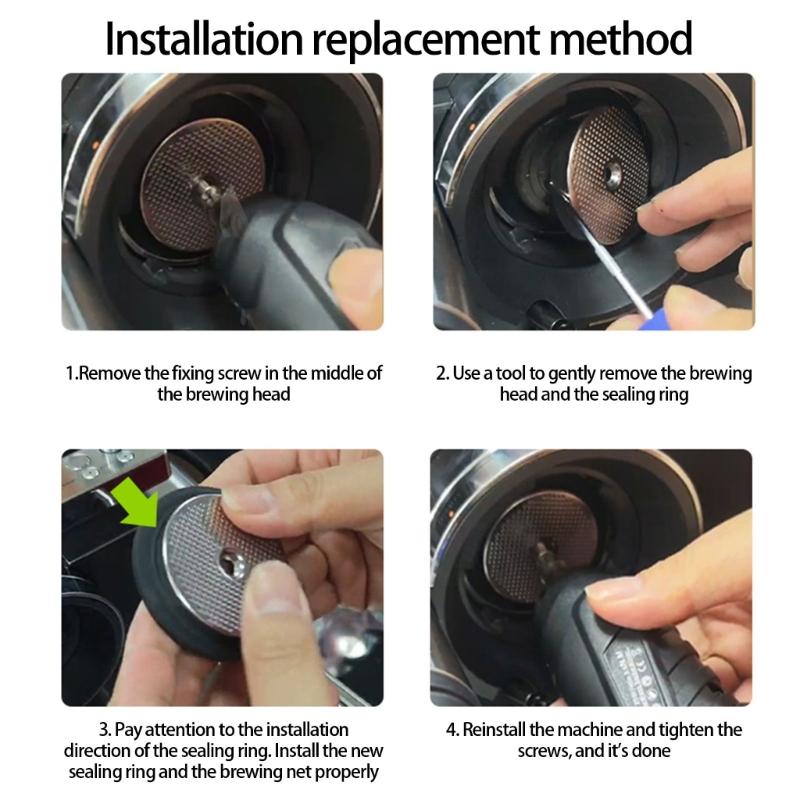 Installation replacement method

1.Remove the fixing screw in the middle of the brewing head

2. Use a tool to gently remove the brewing head and the sealing ring

3. Pay attention to the installation direction of the sealing ring. Install the new sealing ring and the brewing net properly

4. Reinstall the machine and tighten the screws, and it's done