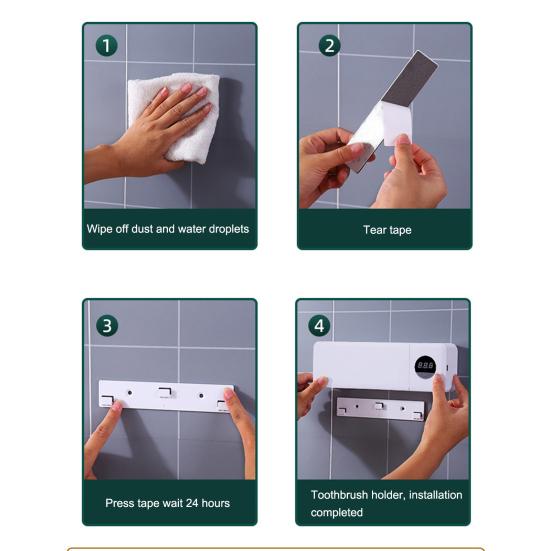 1

Wipe off dust and water droplets

2

Tear tape

3

Press tape wait 24 hours

4

888

Toothbrush holder, installation completed