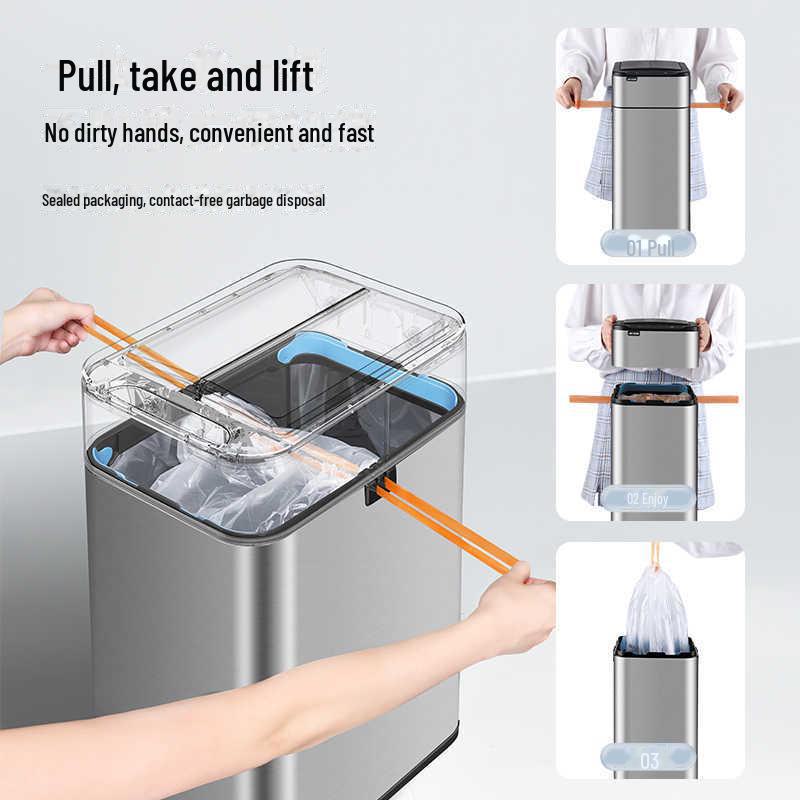 Pull, take and lift

No dirty hands, convenient and fast

Sealed packaging, contact-free garbage disposal

01 Pull

02 Enjoy

03