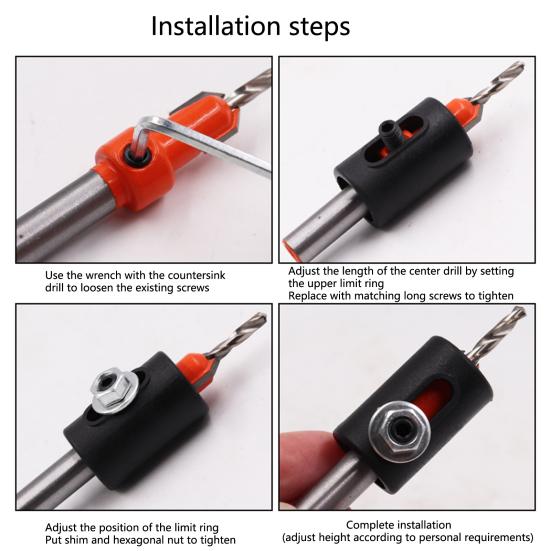 Installation steps

Use the wrench with the countersink drill to loosen the existing screws

Adjust the length of the center drill by setting the upper limit ring
Replace with matching long screws to tighten

Adjust the position of the limit ring
Put shim and hexagonal nut to tighten

Complete installation
(adjust height according to personal requirements)