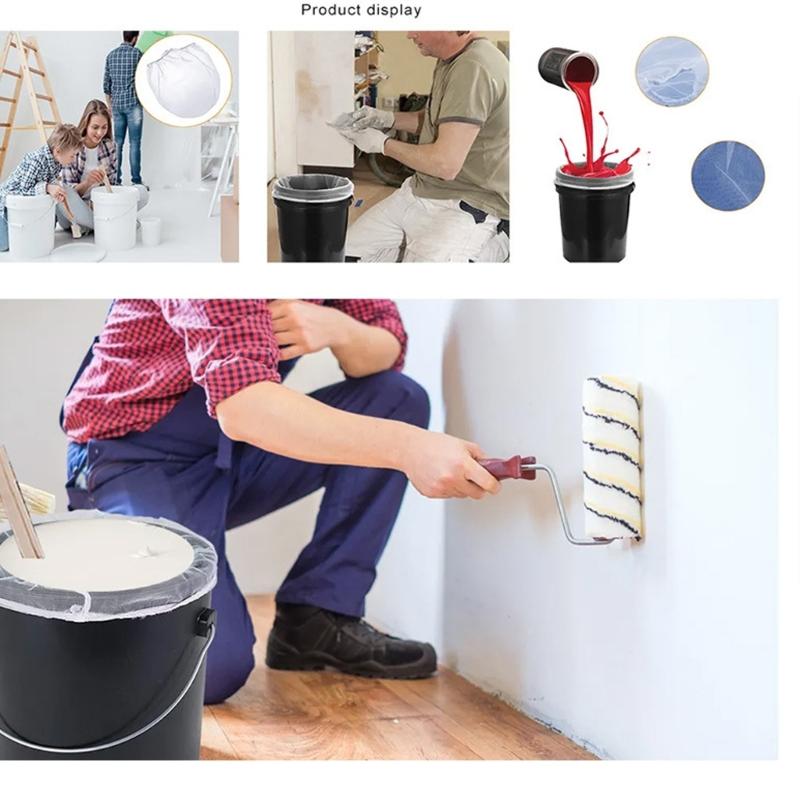 Product display