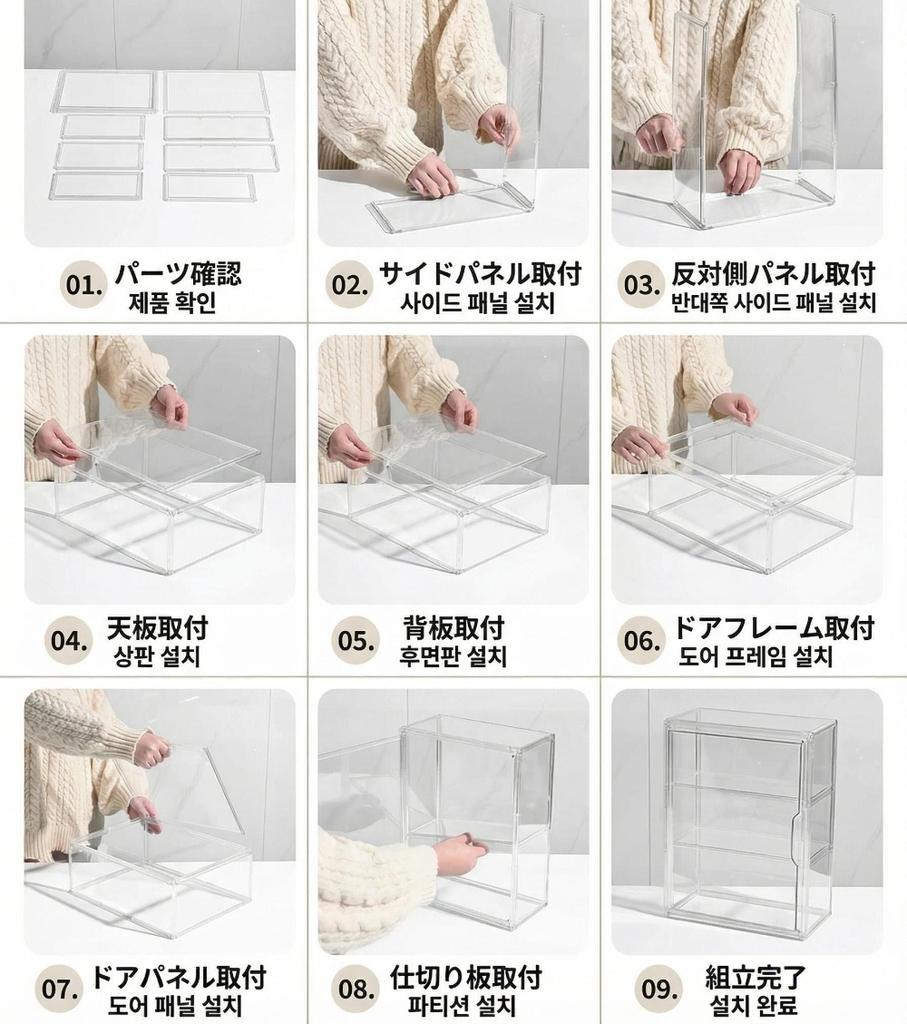 01. パーツ確認
제품 확인

02. サイドパネル取付
사이드 패널 설치

03. 反対側パネル取付
반대쪽 사이드 패널 설치

04. 天板取付
상판 설치

05. 背板取付
후면판 설치

06. ドアフレーム取付
도어 프레임 설치

07. ドアパネル取付
도어 패널 설치

08. 仕切り板取付
파티션 설치

09. 組立完了
설치 완료