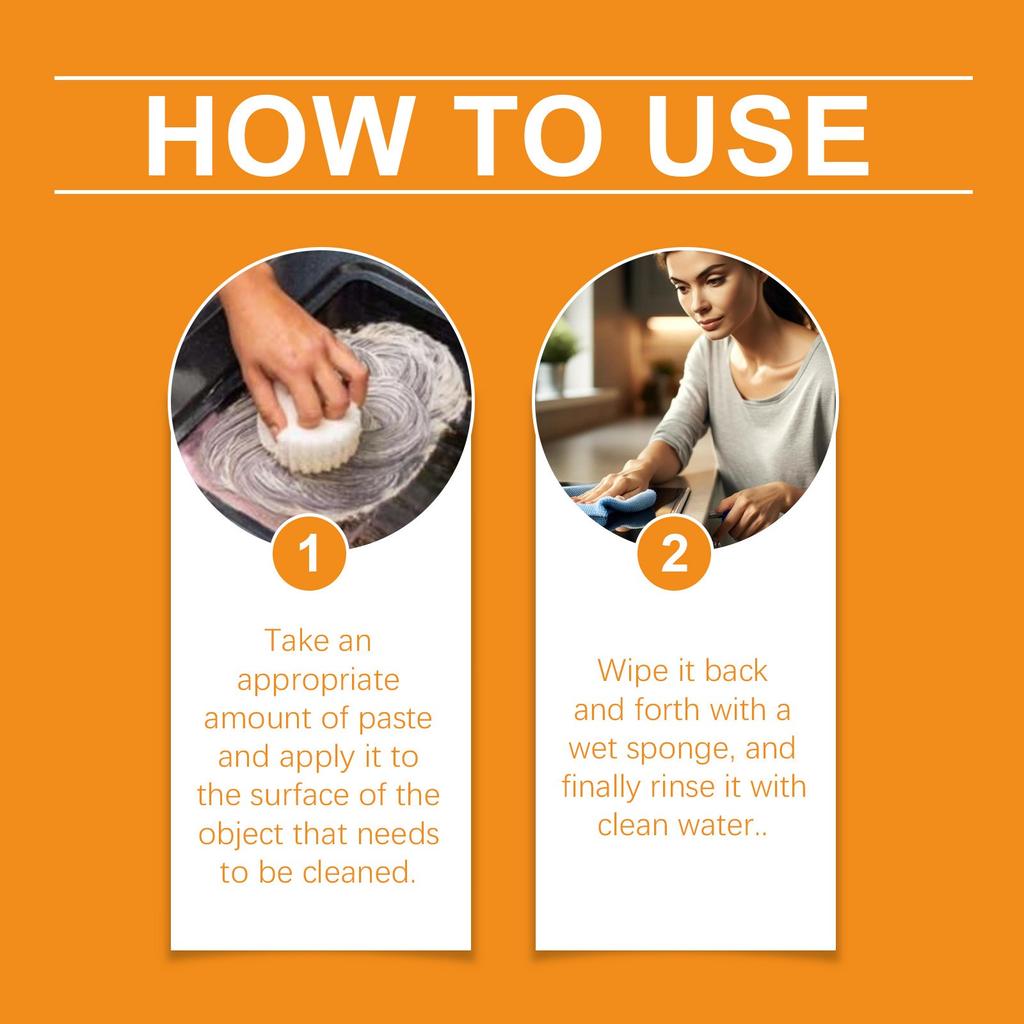 HOW TO USE

1

Take an appropriate amount of paste and apply it to the surface of the object that needs to be cleaned.

2

Wipe it back and forth with a wet sponge, and finally rinse it with clean water..