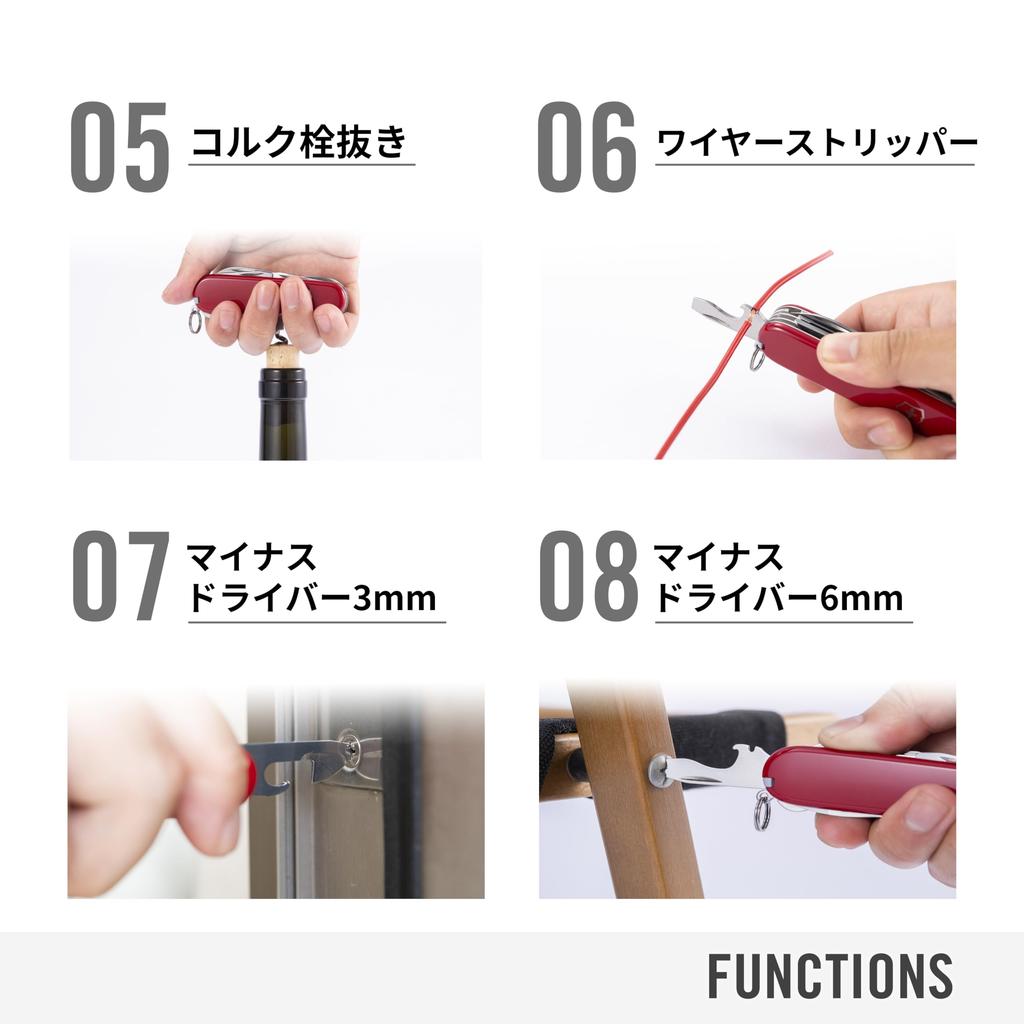 05 コルク栓抜き

06 ワイヤーストリッパー

07 マイナス
ドライバー3mm

08 マイナス
ドライバー6mm

FUNCTIONS