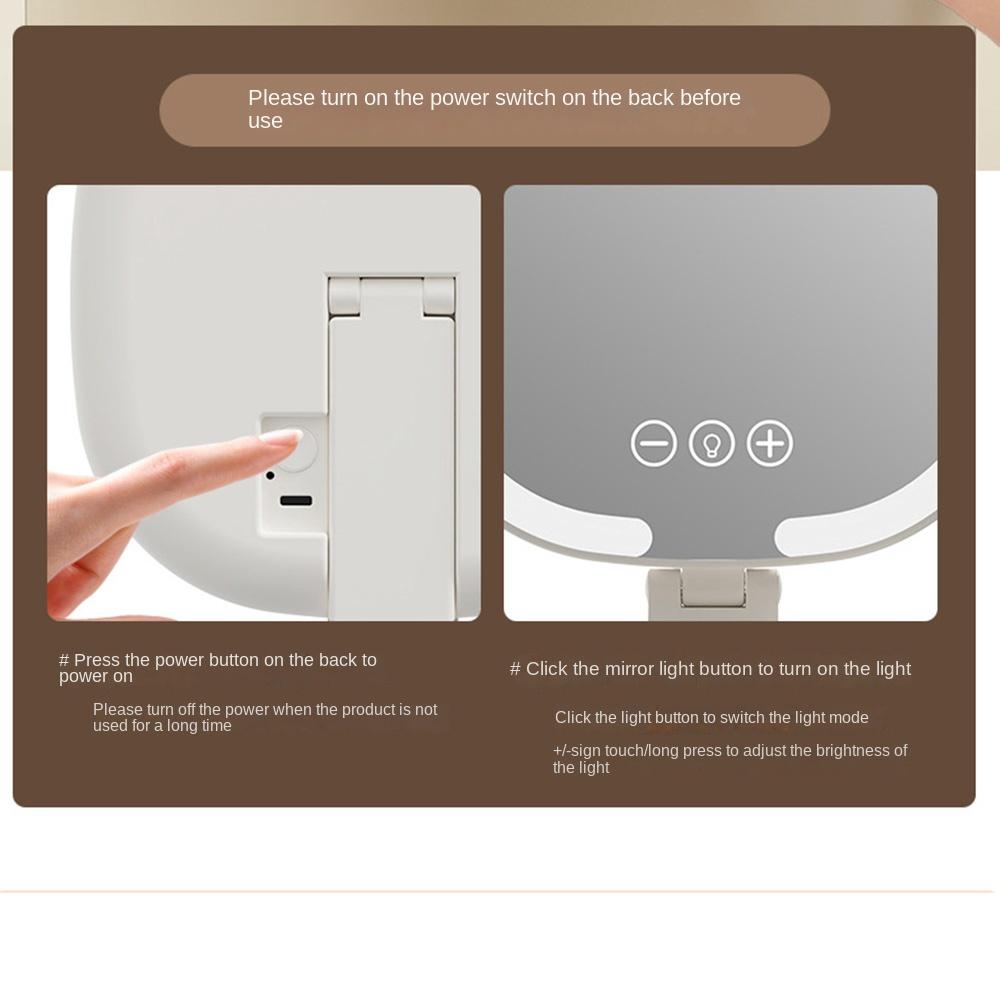 Please turn on the power switch on the back before use

# Press the power button on the back to power on

Please turn off the power when the product is not used for a long time

# Click the mirror light button to turn on the light

Click the light button to switch the light mode

+/-sign touch/long press to adjust the brightness of the light