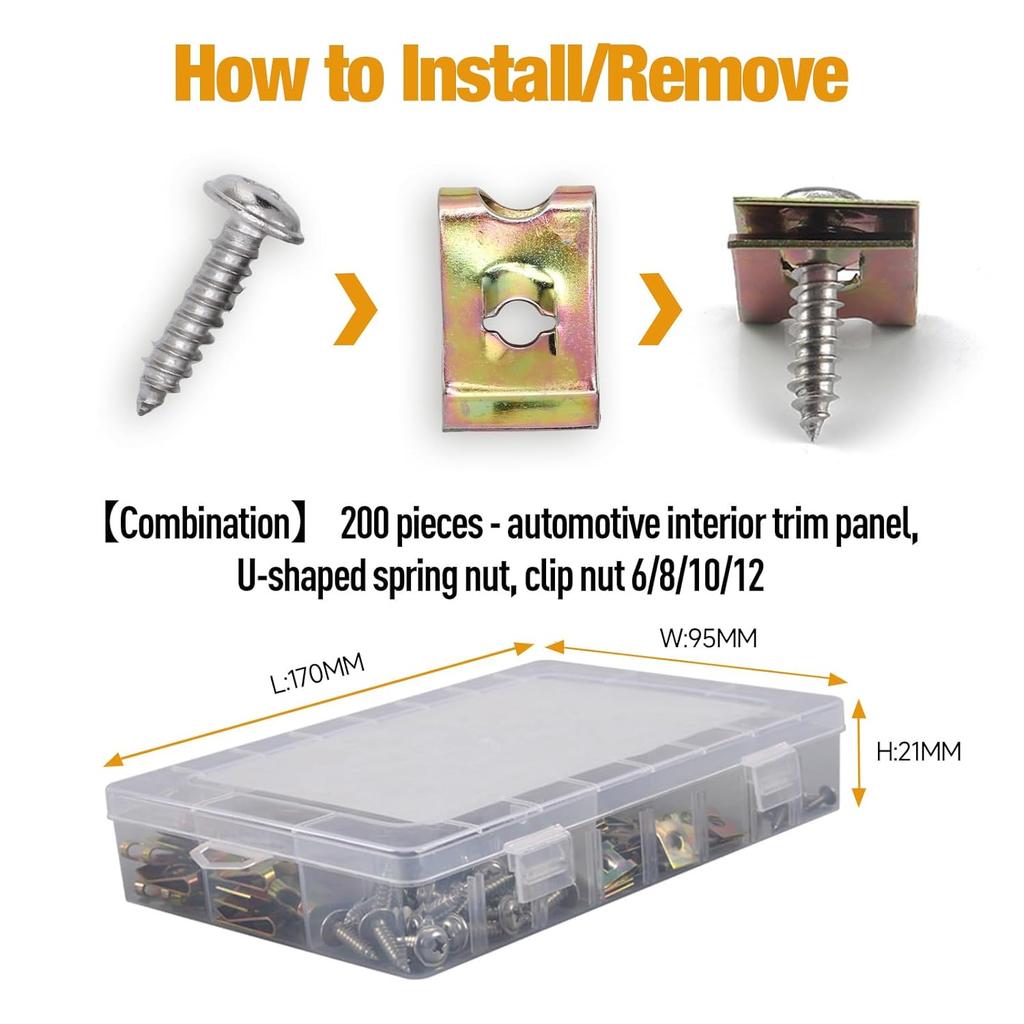 How to Install/Remove

【Combination】 200 pieces - automotive interior trim panel, U-shaped spring nut, clip nut 6/8/10/12

L:170MM

W:95MM

H:21MM