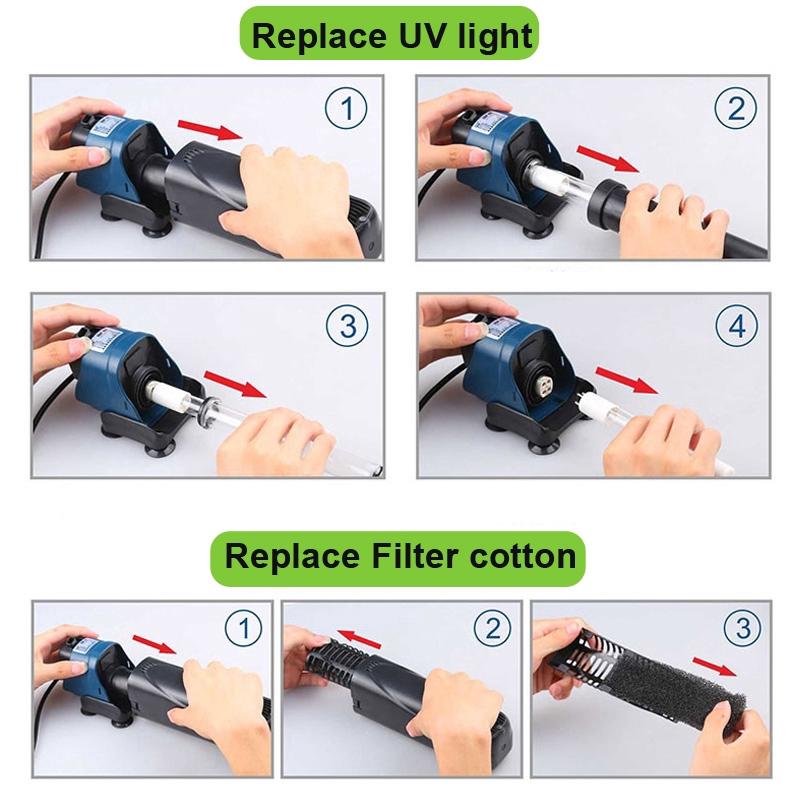 Replace UV light

1

2

3

4

Replace Filter cotton

1

2

3