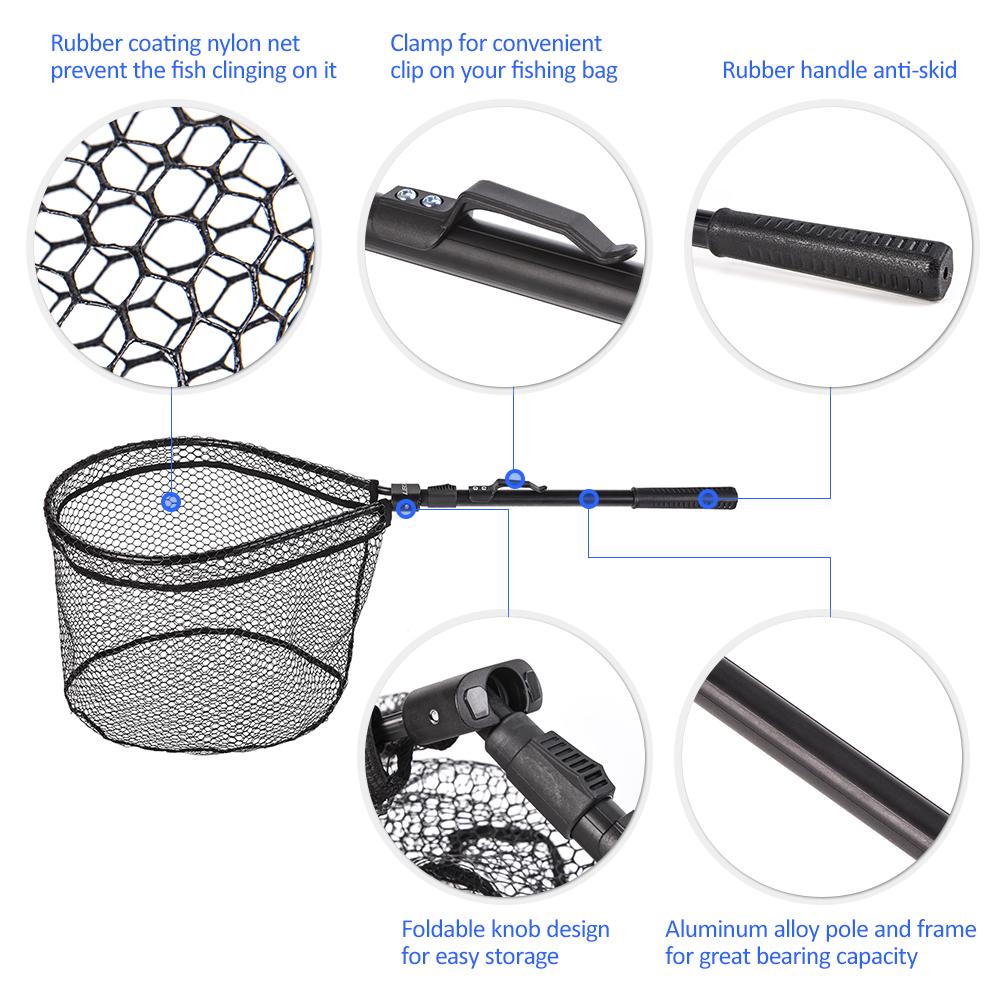 Rubber coating nylon net prevent the fish clinging on it

Clamp for convenient clip on your fishing bag

Rubber handle anti-skid

Foldable knob design for easy storage

Aluminum alloy pole and frame for great bearing capacity