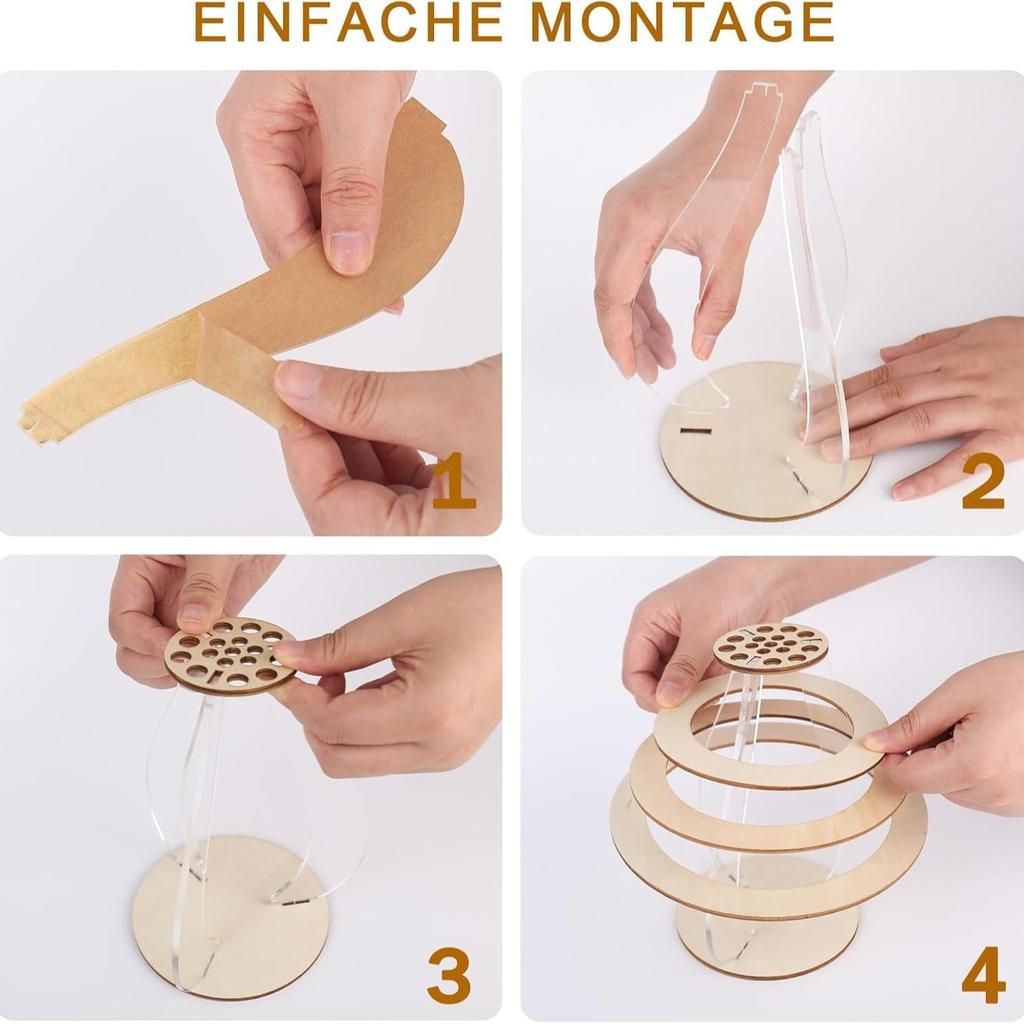 EINFACHE MONTAGE

1

2

3

4