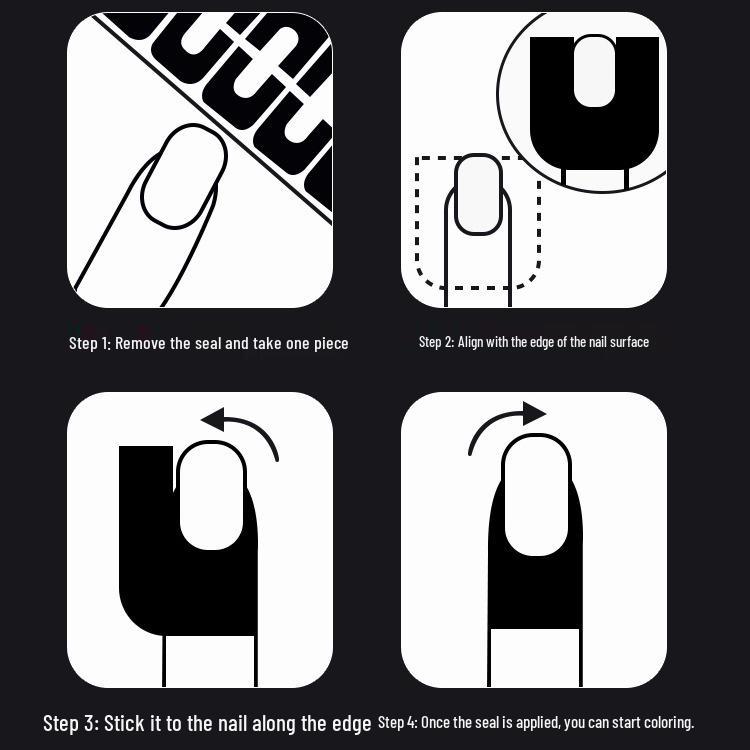 Step 1: Remove the seal and take one piece

Step 2: Align with the edge of the nail surface

Step 3: Stick it to the nail along the edge

Step 4: Once the seal is applied, you can start coloring.