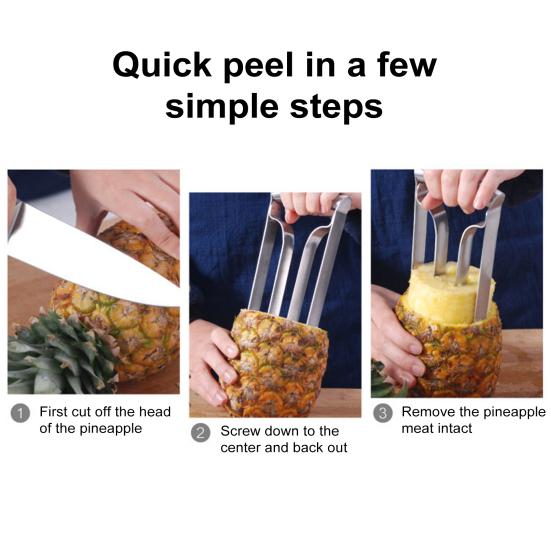 Quick peel in a few simple steps

1 First cut off the head of the pineapple

2 Screw down to the center and back out

3 Remove the pineapple meat intact