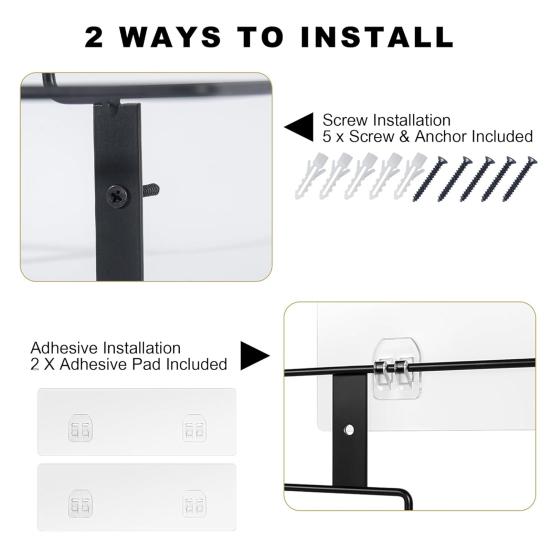 2 WAYS TO INSTALL

Screw Installation
5 x Screw & Anchor Included

Adhesive Installation
2 X Adhesive Pad Included