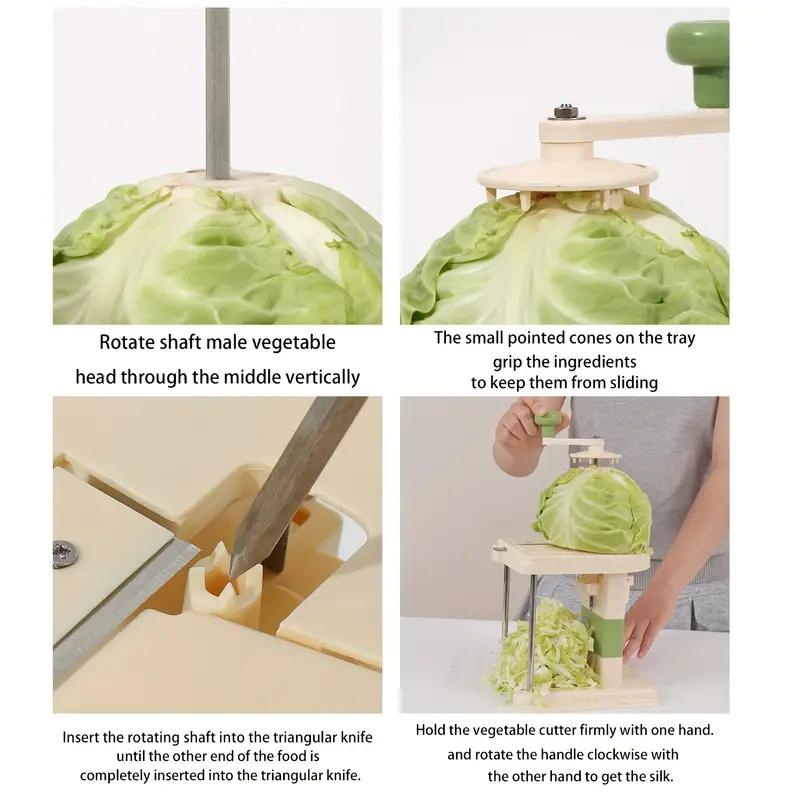 Rotate shaft male vegetable head through the middle vertically

The small pointed cones on the tray grip the ingredients to keep them from sliding

Insert the rotating shaft into the triangular knife until the other end of the food is completely inserted into the triangular knife.

Hold the vegetable cutter firmly with one hand. and rotate the handle clockwise with the other hand to get the silk.