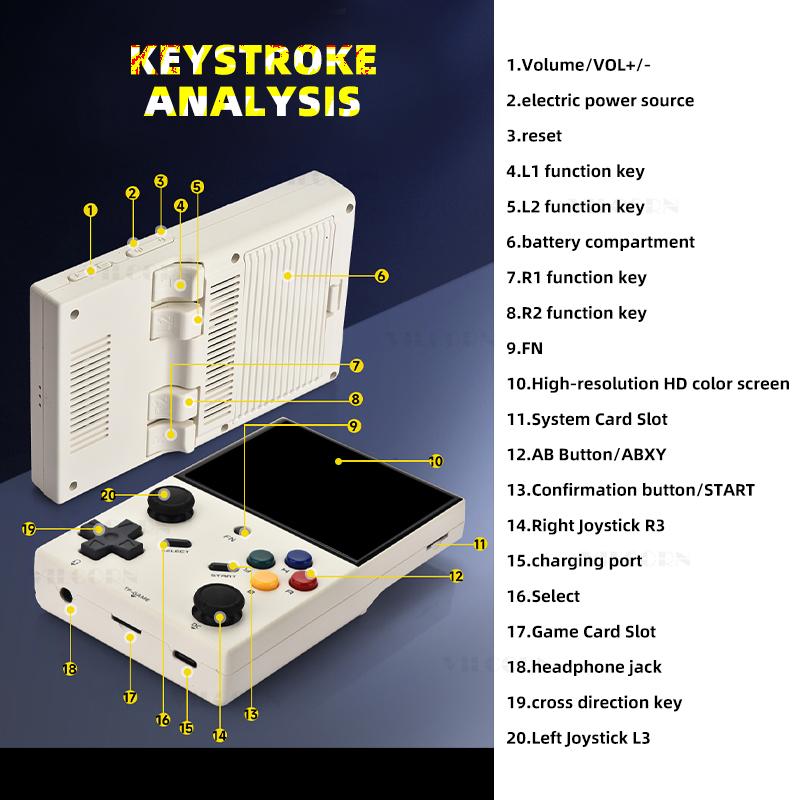 KEYSTROKE ANALYSIS

1
2
3
4
5
6
7
8
9
10
11
12
13
14
15
16
17
18
19
20

FN
SELECT
START
TF/GAME

1.Volume/VOL+/-
2.electric power source
3.reset
4.L1 function key
5.L2 function key
6.battery compartment
7.R1 function key
8.R2 function key
9.FN
10.High-resolution HD color screen
11.System Card Slot
12.AB Button/ABXY
13.Confirmation button/START
14.Right Joystick R3
15.charging port
16.Select
17.Game Card Slot
18.headphone jack
19.cross direction key
20.Left Joystick L3