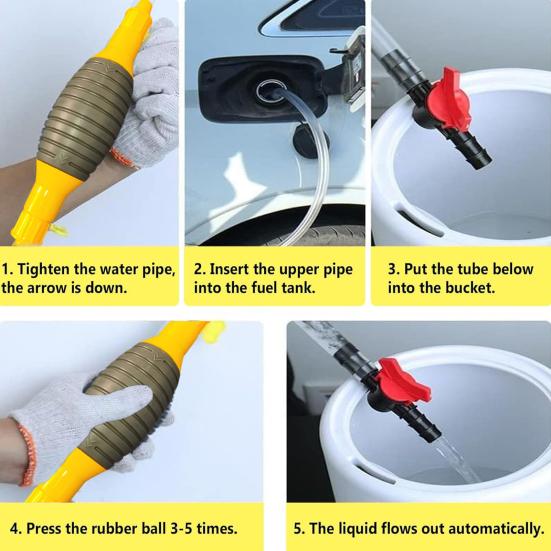 1. Tighten the water pipe, the arrow is down.

2. Insert the upper pipe into the fuel tank.

3. Put the tube below into the bucket.

4. Press the rubber ball 3-5 times.

5. The liquid flows out automatically.